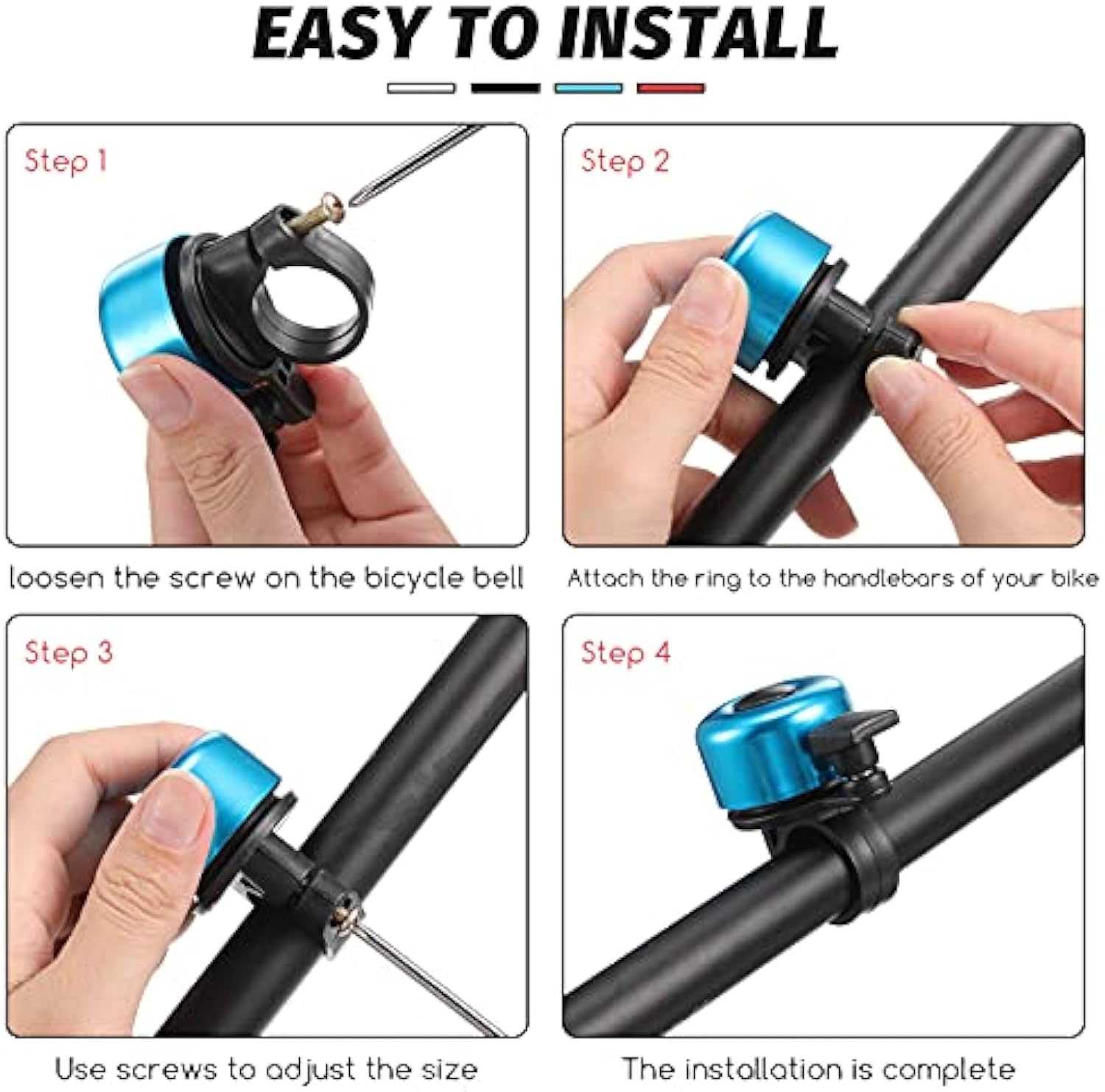 EASY TO INSTALL

Step 1

loosen the screw on the bicycle bell

Step 2

Attach the ring to the handlebars of your bike

Step 3

Use screws to adjust the size

Step 4

The installation is complete