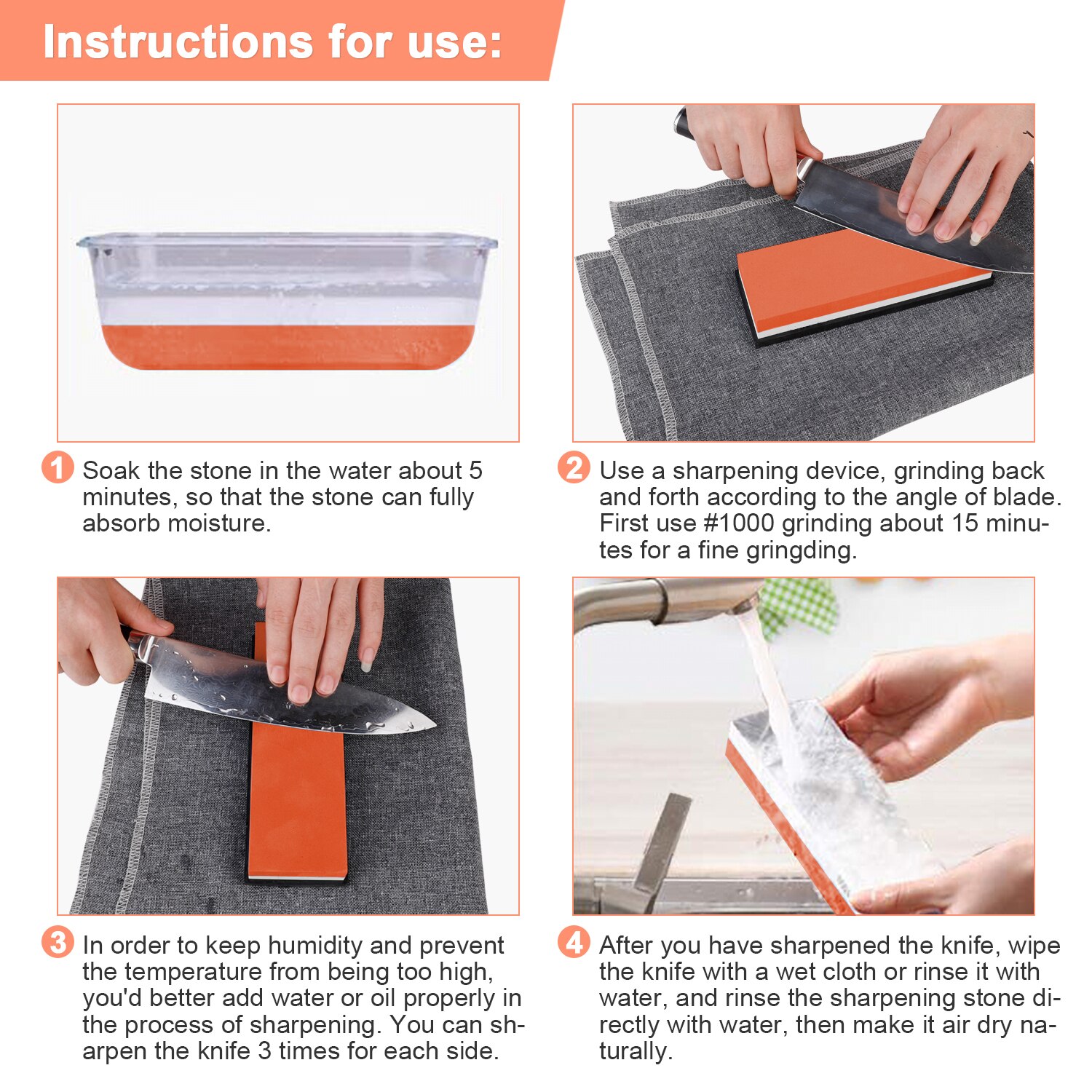 Instructions for use:

1 Soak the stone in the water about 5 minutes, so that the stone can fully absorb moisture.

2 Use a sharpening device, grinding back and forth according to the angle of blade. First use #1000 grinding about 15 minutes for a fine gringding.

3 In order to keep humidity and prevent the temperature from being too high, you'd better add water or oil properly in the process of sharpening. You can sharpen the knife 3 times for each side.

4 After you have sharpened the knife, wipe the knife with a wet cloth or rinse it with water, and rinse the sharpening stone directly with water, then make it air dry naturally.