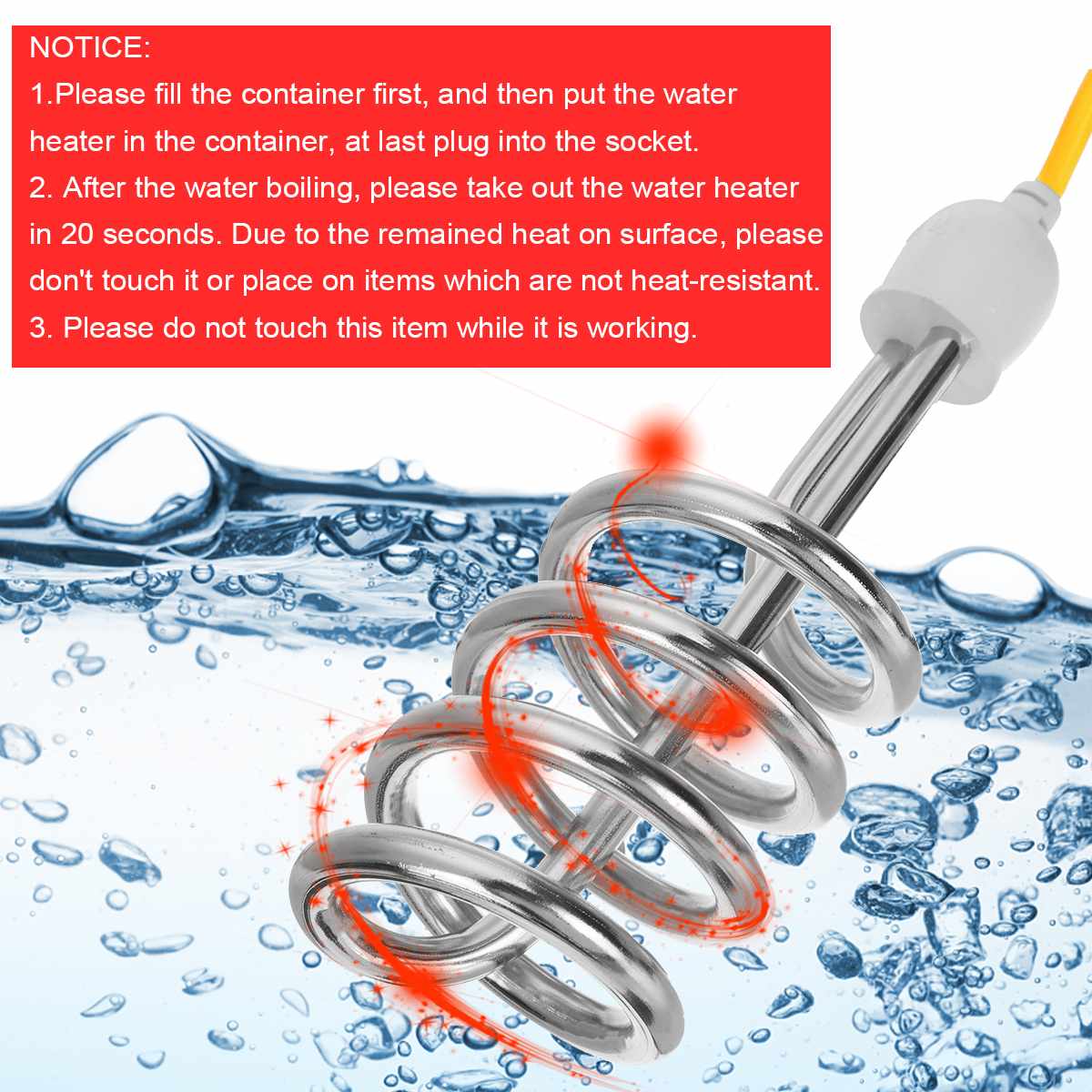 NOTICE:
1.Please fill the container first, and then put the water heater in the container, at last plug into the socket.
2. After the water boiling, please take out the water heater in 20 seconds. Due to the remained heat on surface, please don't touch it or place on items which are not heat-resistant.
3. Please do not touch this item while it is working.