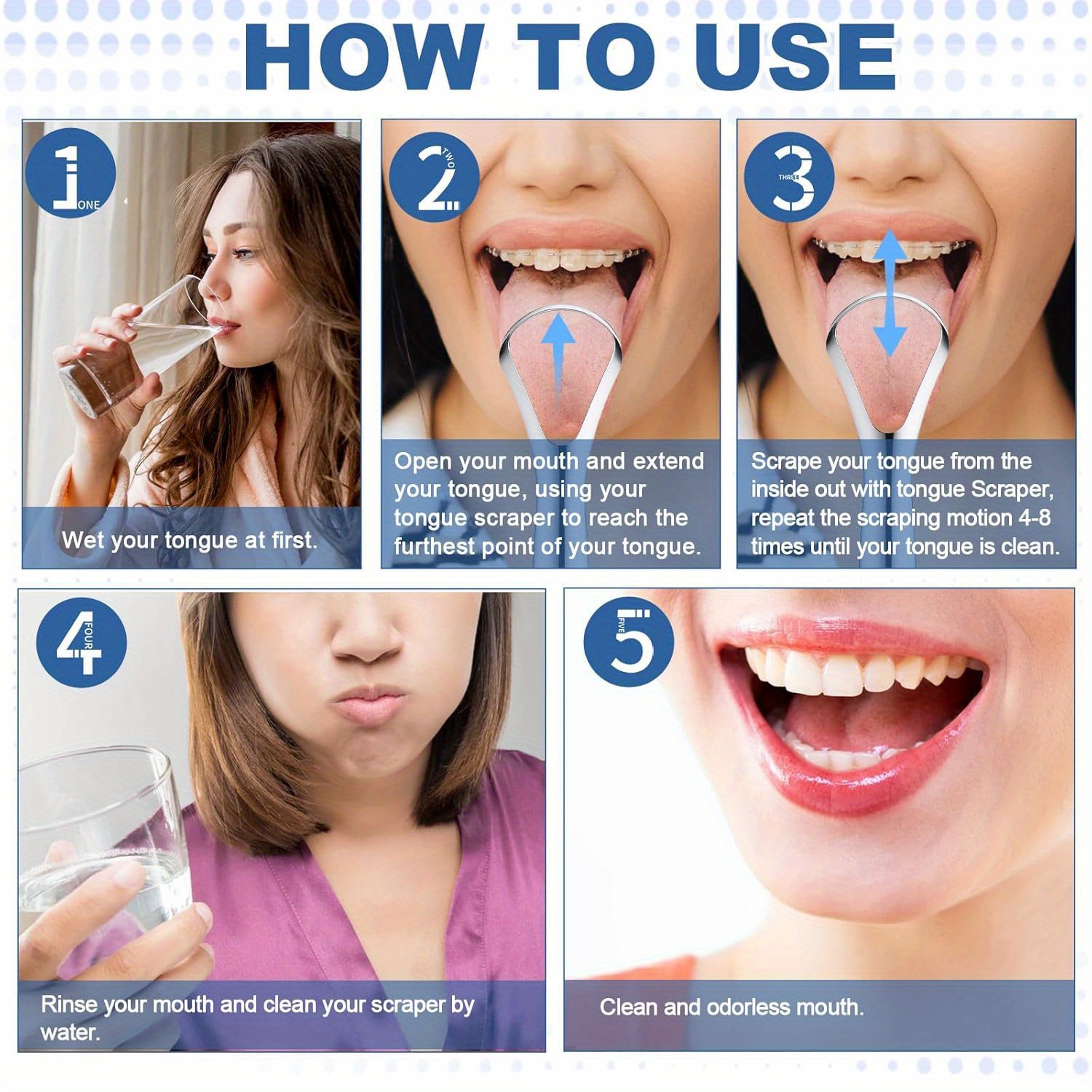 HOW TO USE

1 ONE

Wet your tongue at first.

2 TWO

Open your mouth and extend your tongue, using your tongue scraper to reach the furthest point of your tongue.

3 THREE

Scrape your tongue from the inside out with tongue Scraper, repeat the scraping motion 4-8 times until your tongue is clean.

4 FOUR

Rinse your mouth and clean your scraper by water.

5 FIVE

Clean and odorless mouth.