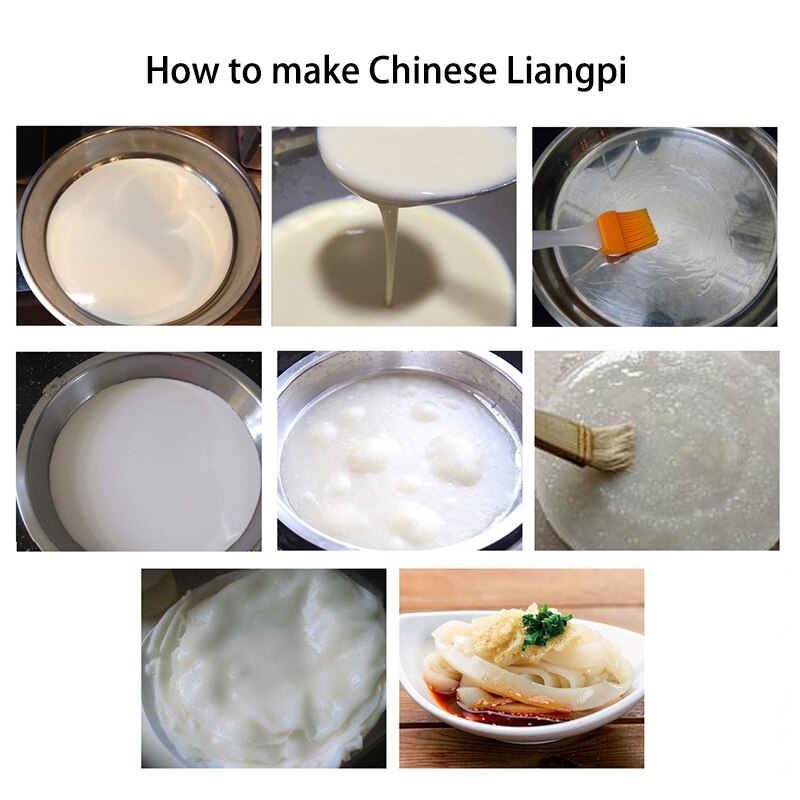 How to make Chinese Liangpi