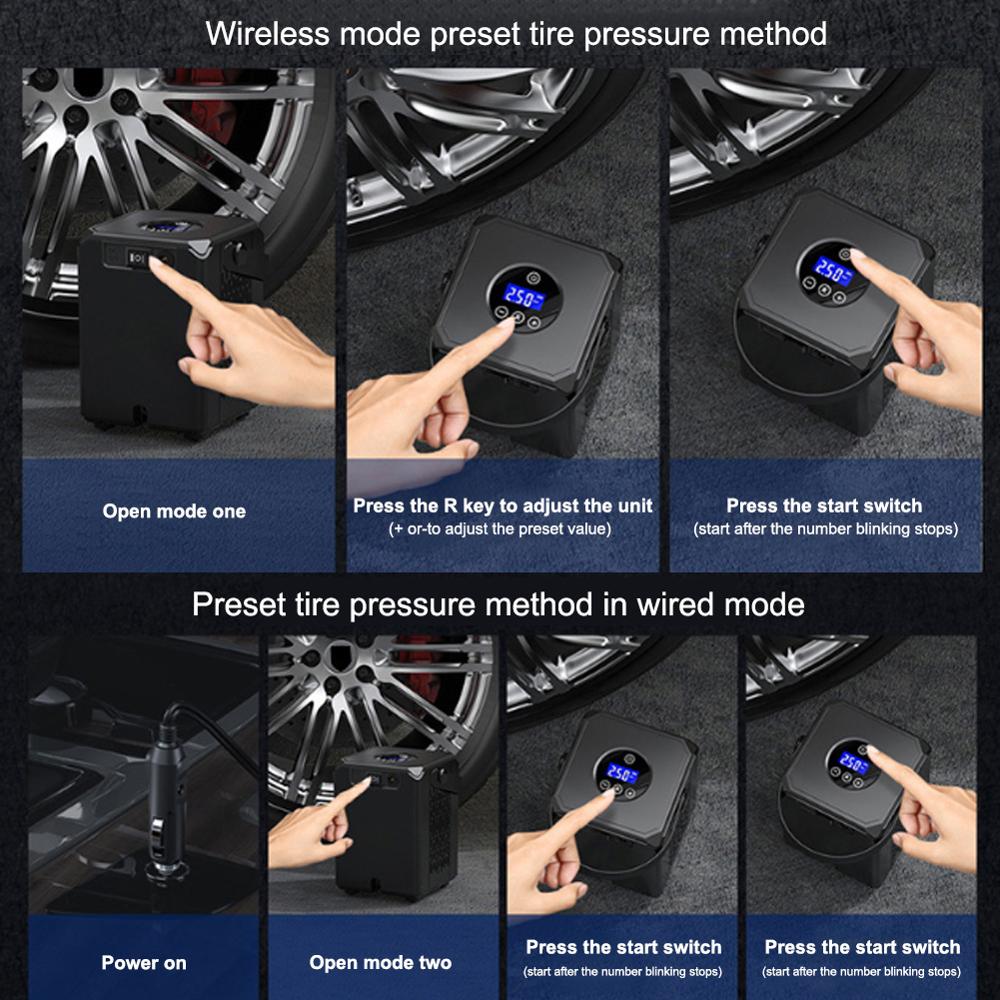 Wireless mode preset tire pressure method

250

250

Open mode one

Press the R key to adjust the unit
(+ or-to adjust the preset value)

Press the start switch
(start after the number blinking stops)

Preset tire pressure method in wired mode

250

250

Power on

Open mode two

Press the start switch
(start after the number blinking stops)

Press the start switch
(start after the number blinking stops)