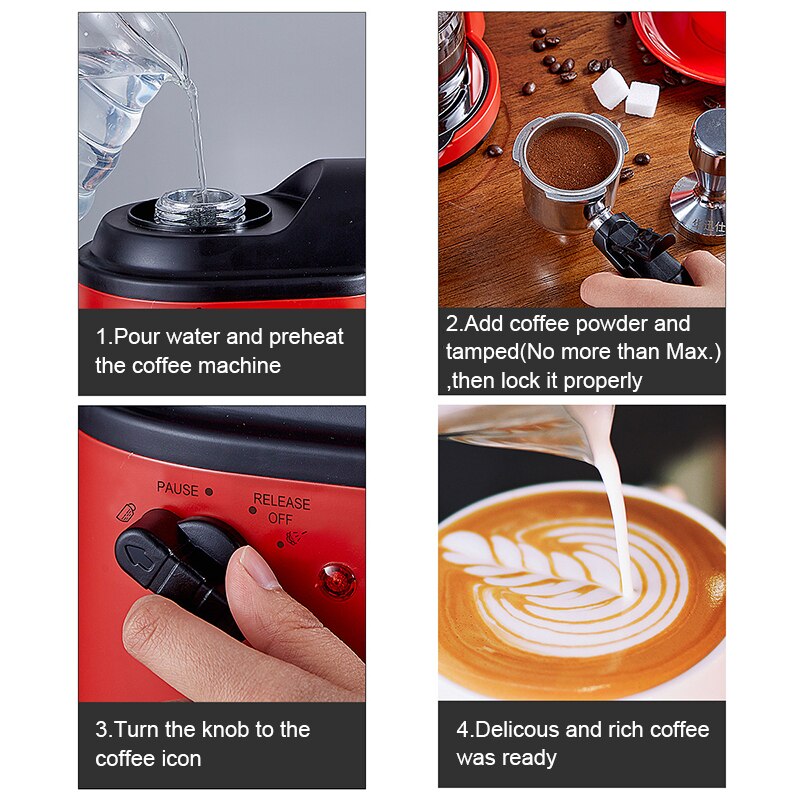 1.Pour water and preheat the coffee machine

2.Add coffee powder and tamped(No more than Max.) ,then lock it properly

PAUSE

RELEASE OFF

3.Turn the knob to the coffee icon

4.Delicous and rich coffee was ready