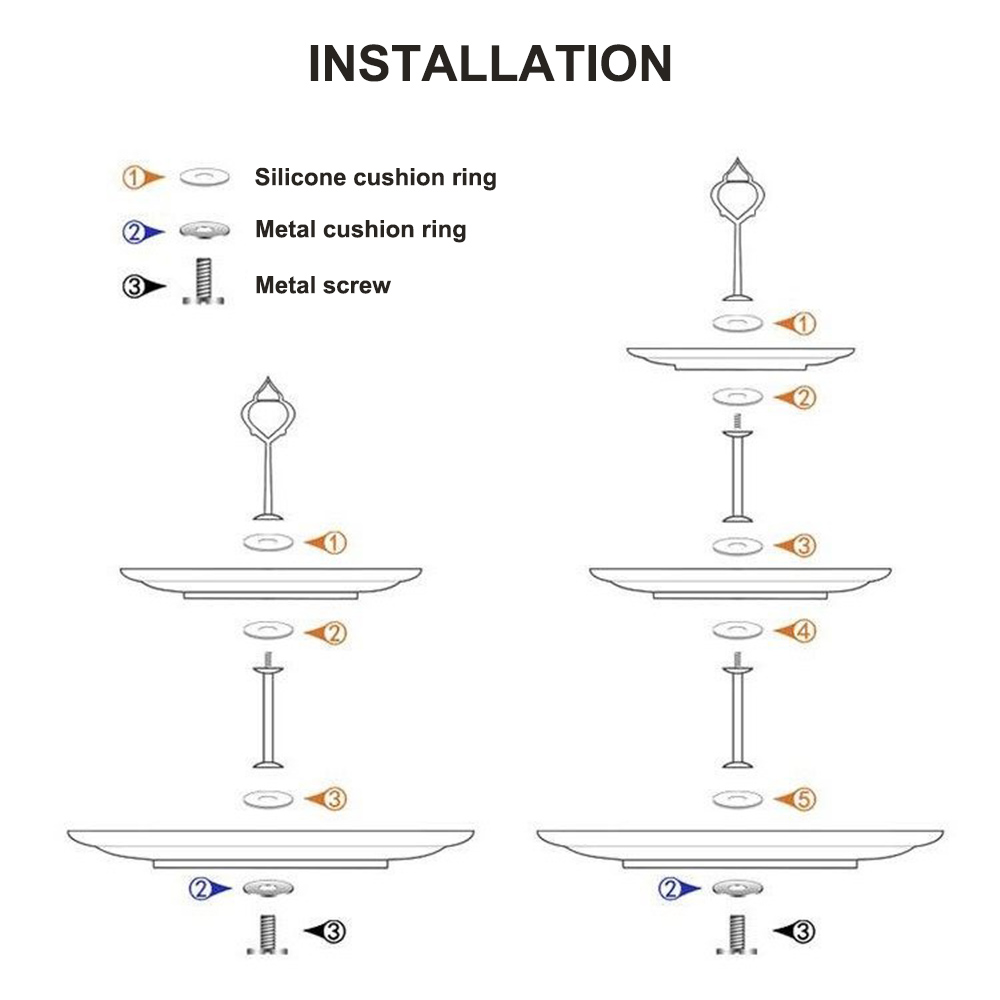 INSTALLATION

① Silicone cushion ring
② Metal cushion ring
③ Metal screw

①
②
③
②
③

①
②
③
④
⑤
②
③