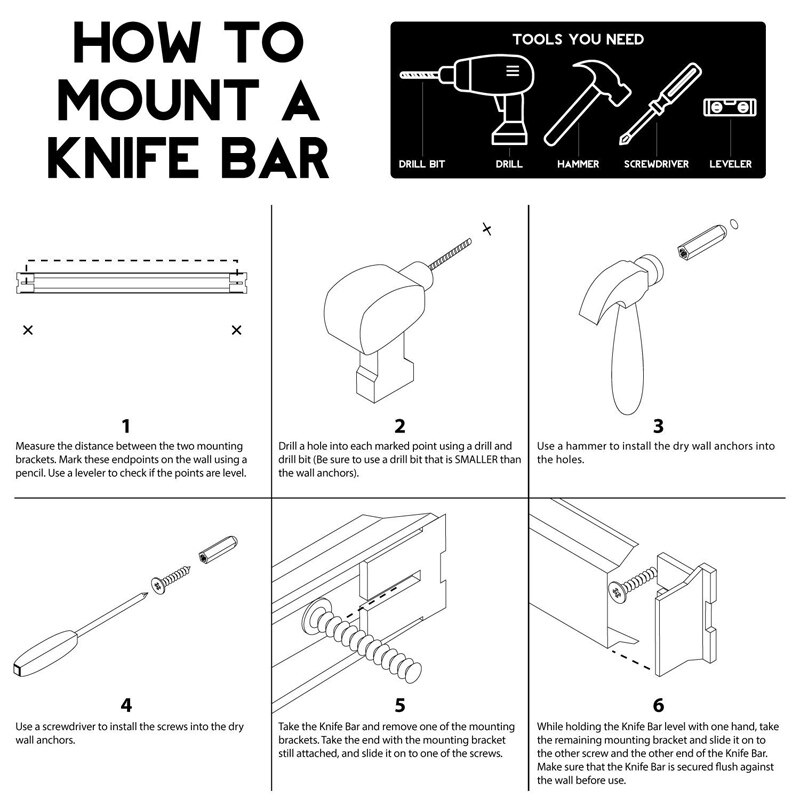 HOW TO MOUNT A KNIFE BAR

TOOLS YOU NEED

DRILL BIT
DRILL
HAMMER
SCREWDRIVER
LEVELER

1
Measure the distance between the two mounting brackets. Mark these endpoints on the wall using a pencil. Use a leveler to check if the points are level.

2
Drill a hole into each marked point using a drill and drill bit (Be sure to use a drill bit that is SMALLER than the wall anchors).

3
Use a hammer to install the dry wall anchors into the holes.

4
Use a screwdriver to install the screws into the dry wall anchors.

5
Take the Knife Bar and remove one of the mounting brackets. Take the end with the mounting bracket still attached, and slide it on to one of the screws.

6
While holding the Knife Bar level with one hand, take the remaining mounting bracket and slide it on to the other screw and the other end of the Knife Bar. Make sure that the Knife Bar is secured flush against the wall before use.