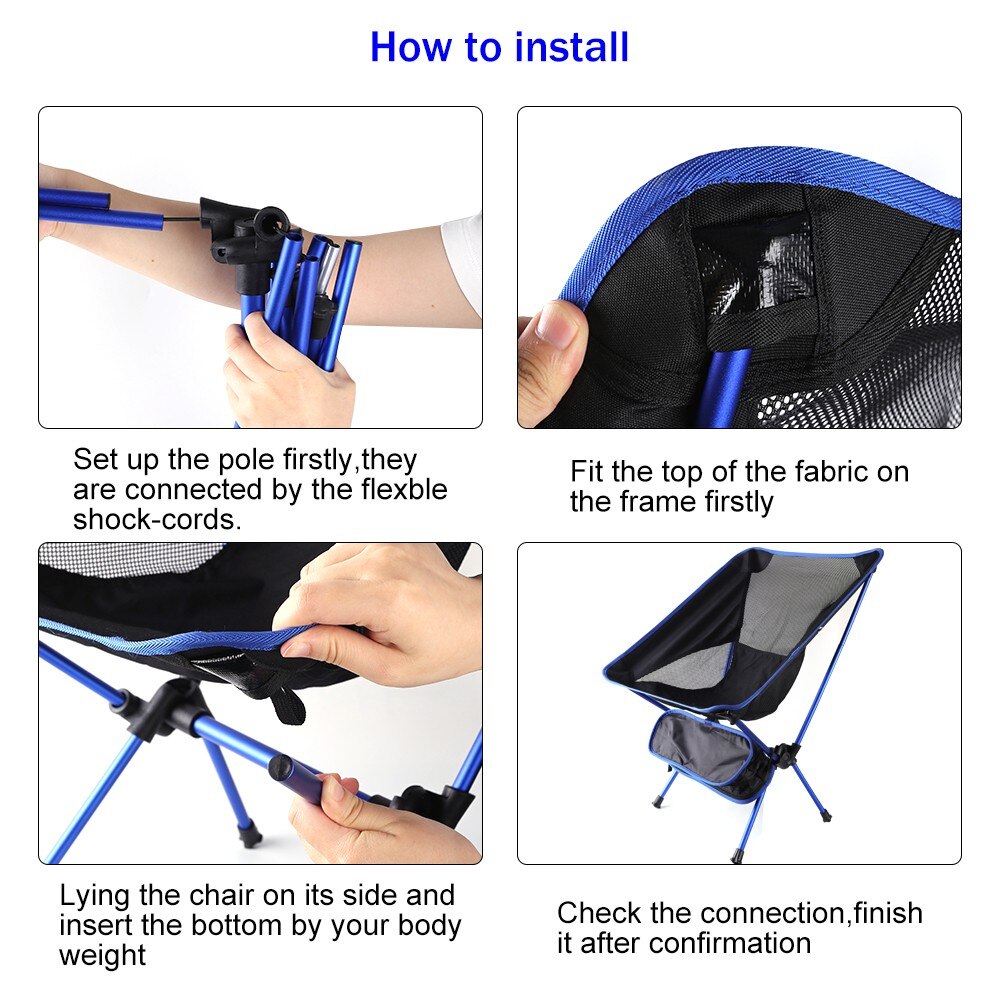 How to install

Set up the pole firstly,they are connected by the flexble shock-cords.

Fit the top of the fabric on the frame firstly

Lying the chair on its side and insert the bottom by your body weight

Check the connection,finish it after confirmation