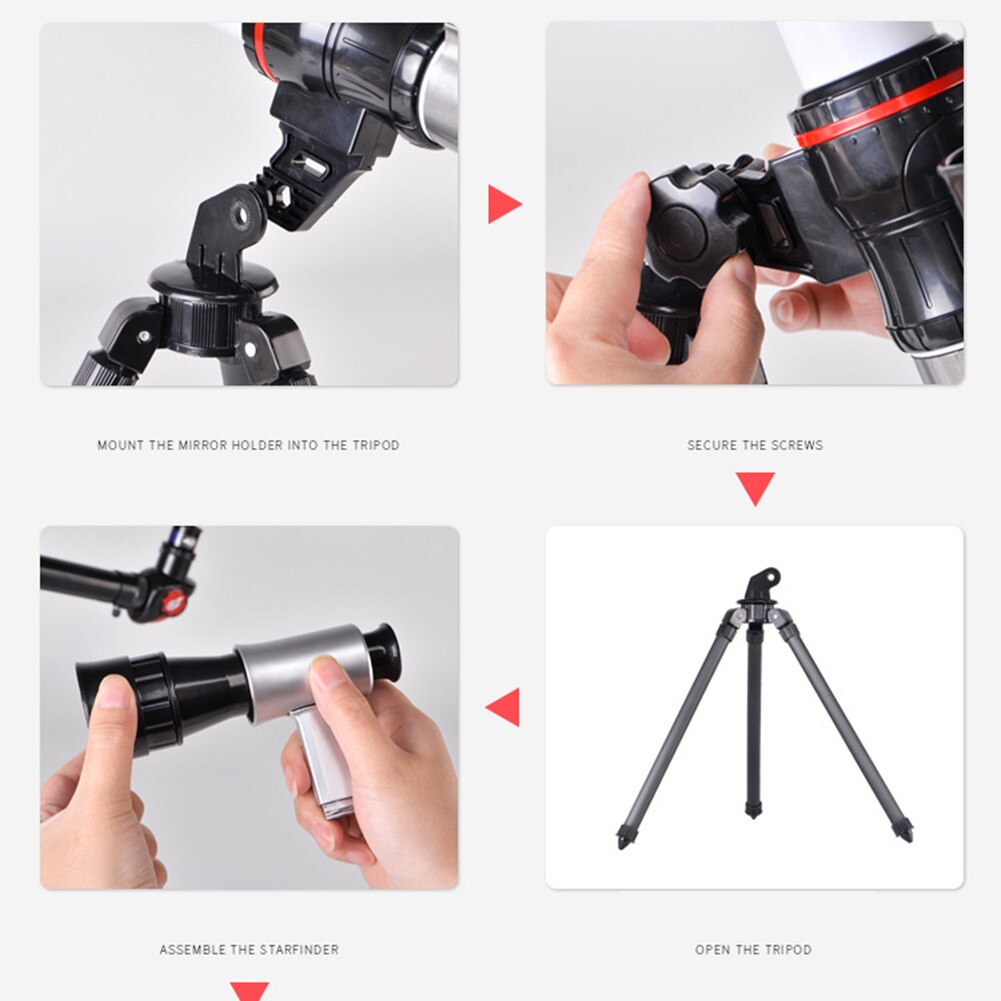 MOUNT THE MIRROR HOLDER INTO THE TRIPOD

SECURE THE SCREWS

ASSEMBLE THE STARFINDER

OPEN THE TRIPOD