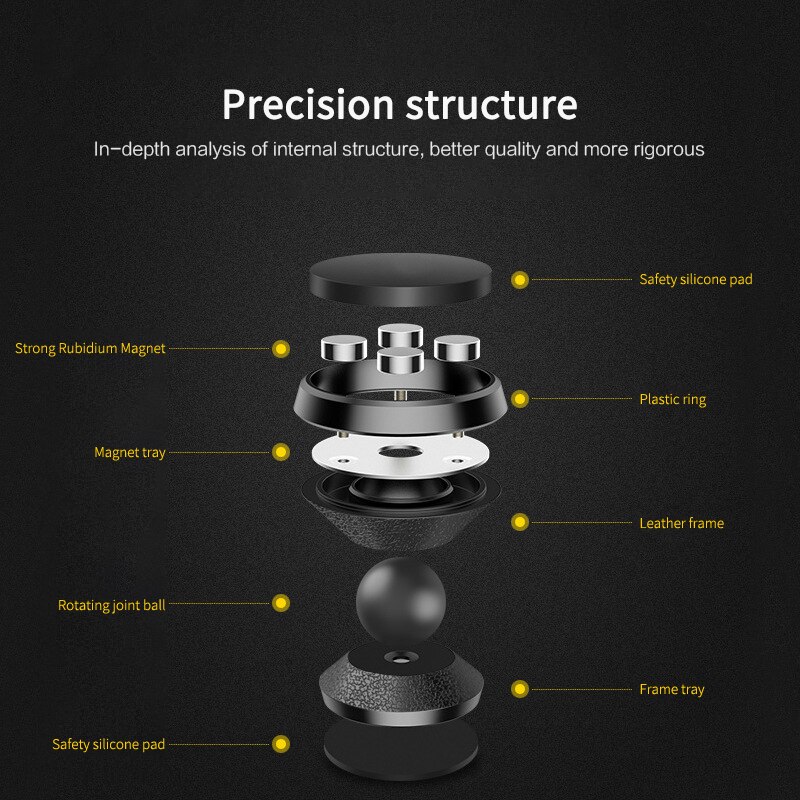 Precision structure

In-depth analysis of internal structure, better quality and more rigorous

Safety silicone pad

Strong Rubidium Magnet

Plastic ring

Magnet tray

Leather frame

Rotating joint ball

Frame tray

Safety silicone pad