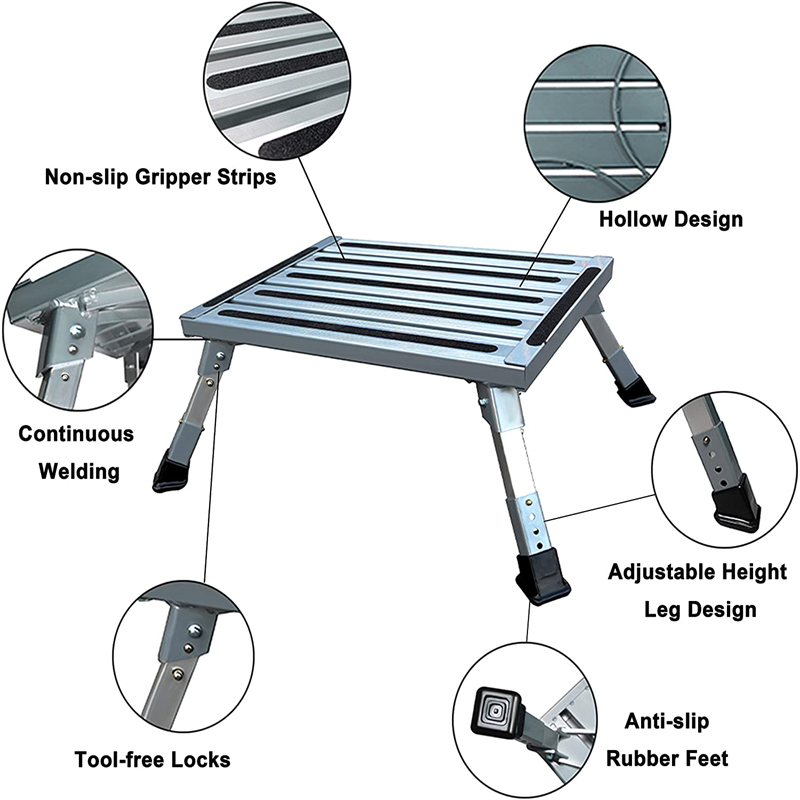 Non-slip Gripper Strips

Hollow Design

Continuous Welding

Adjustable Height Leg Design

Tool-free Locks

Anti-slip Rubber Feet