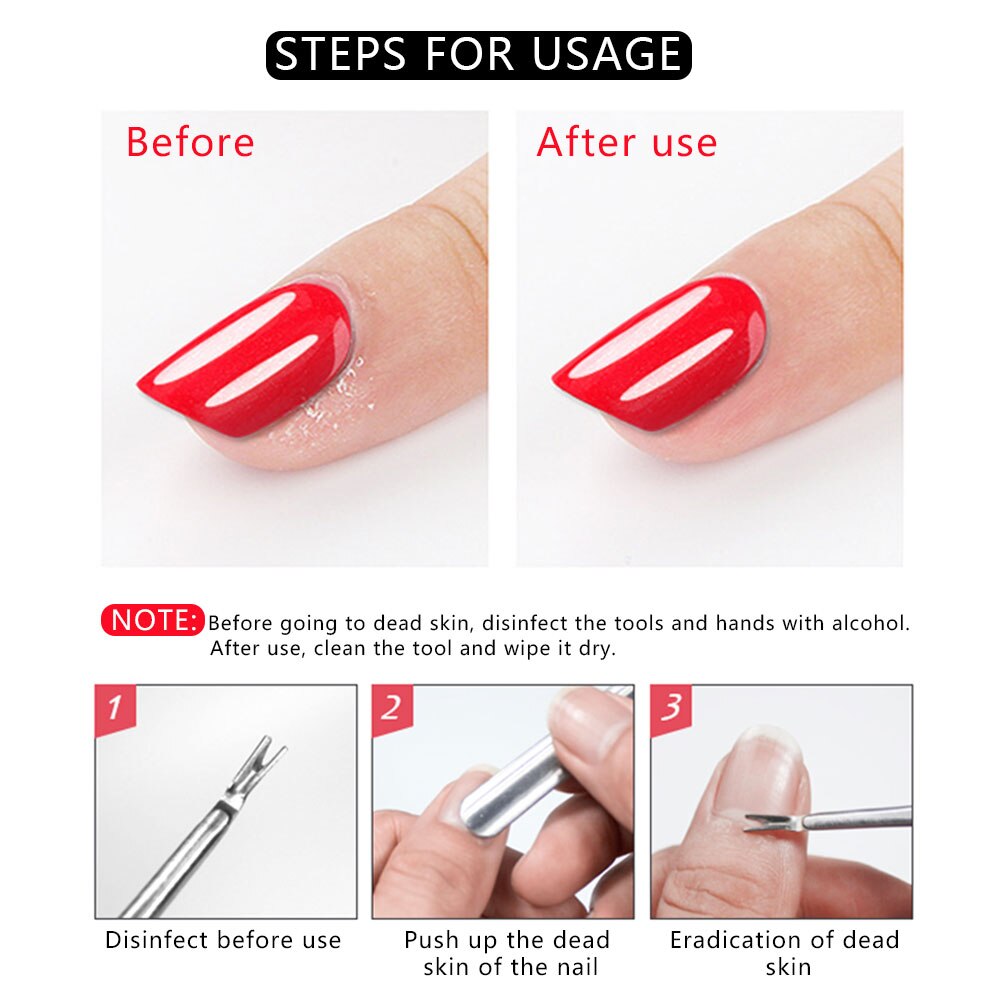 STEPS FOR USAGE

Before

After use

NOTE: Before going to dead skin, disinfect the tools and hands with alcohol. After use, clean the tool and wipe it dry.

1

Disinfect before use

2

Push up the dead skin of the nail

3

Eradication of dead skin