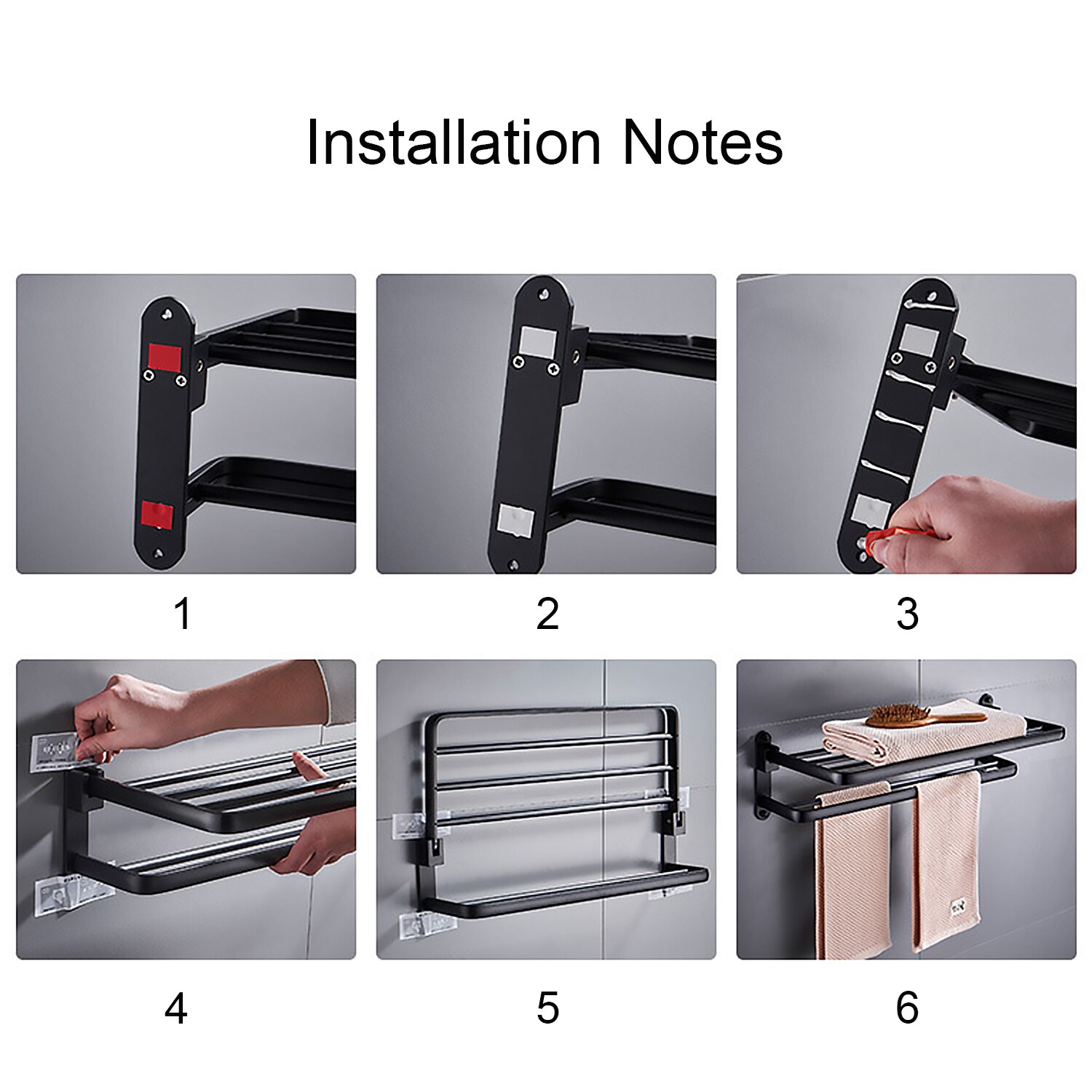 Installation Notes

1

2

3

4

5

6