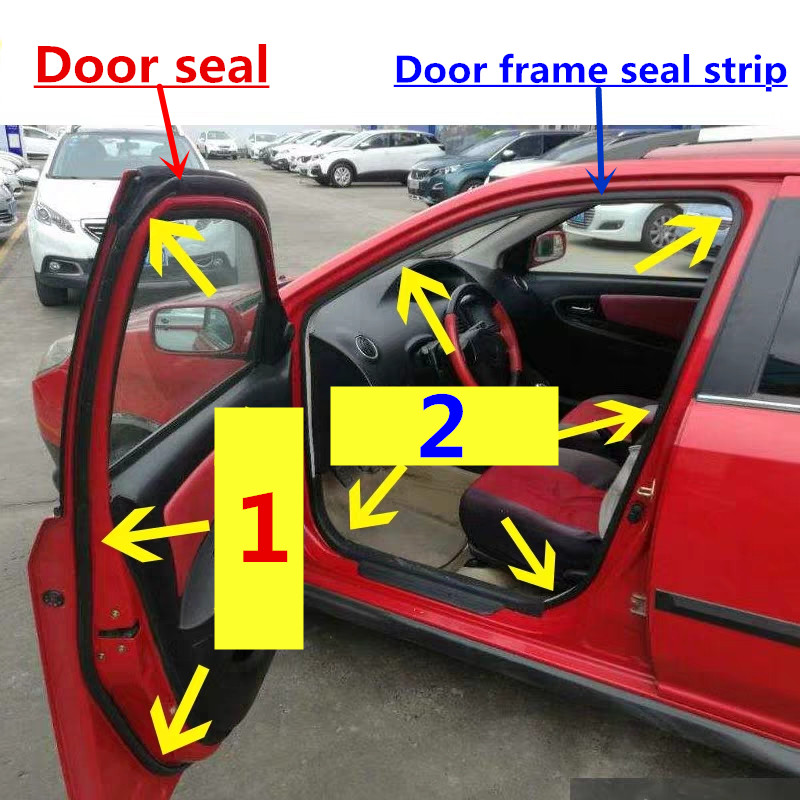 Door seal

Door frame seal strip

1

2