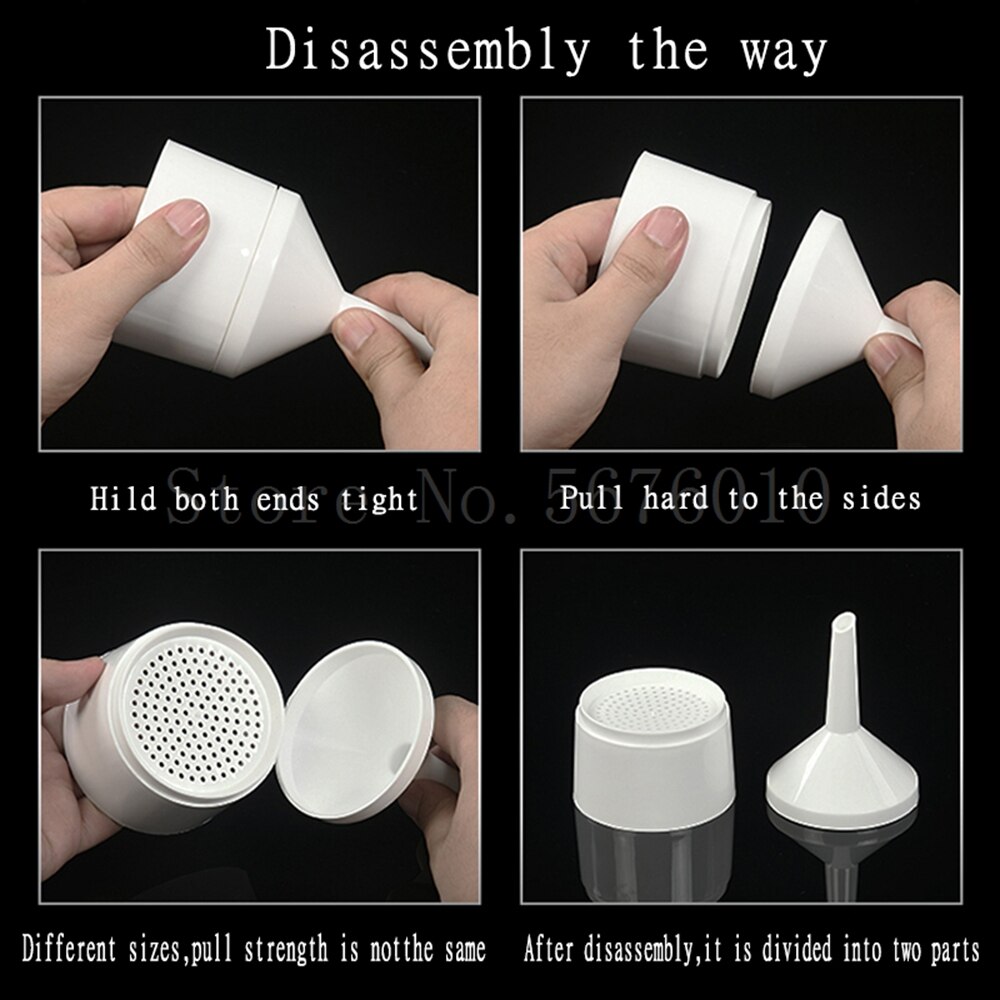 Disassembly the way

Hild both ends tight

Pull hard to the sides

Store No. 5676010

Different sizes,pull strength is notthe same

After disassembly,it is divided into two parts