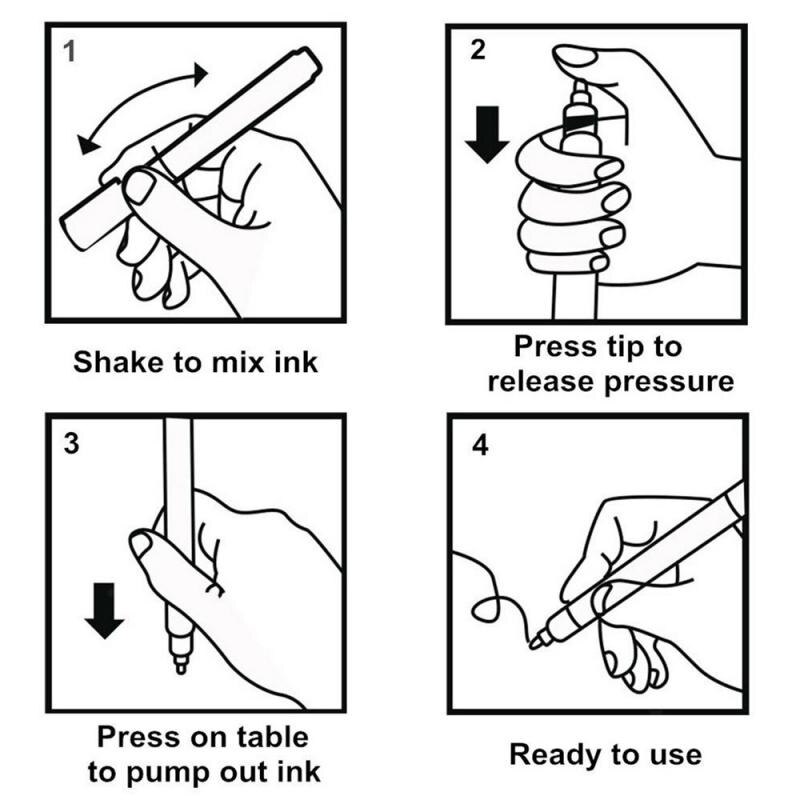 1

Shake to mix ink

2

Press tip to release pressure

3

Press on table to pump out ink

4

Ready to use