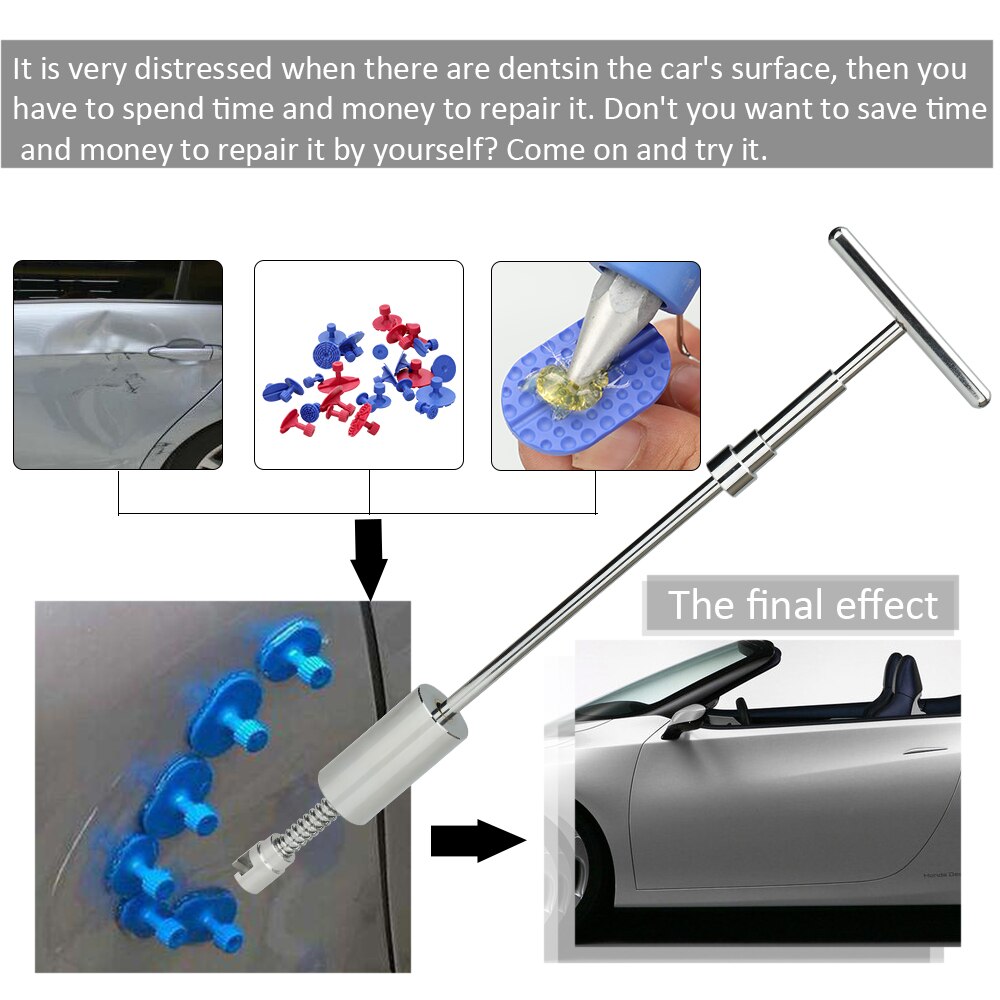 It is very distressed when there are dentsin the car's surface, then you have to spend time and money to repair it. Don't you want to save time and money to repair it by yourself? Come on and try it.

The final effect