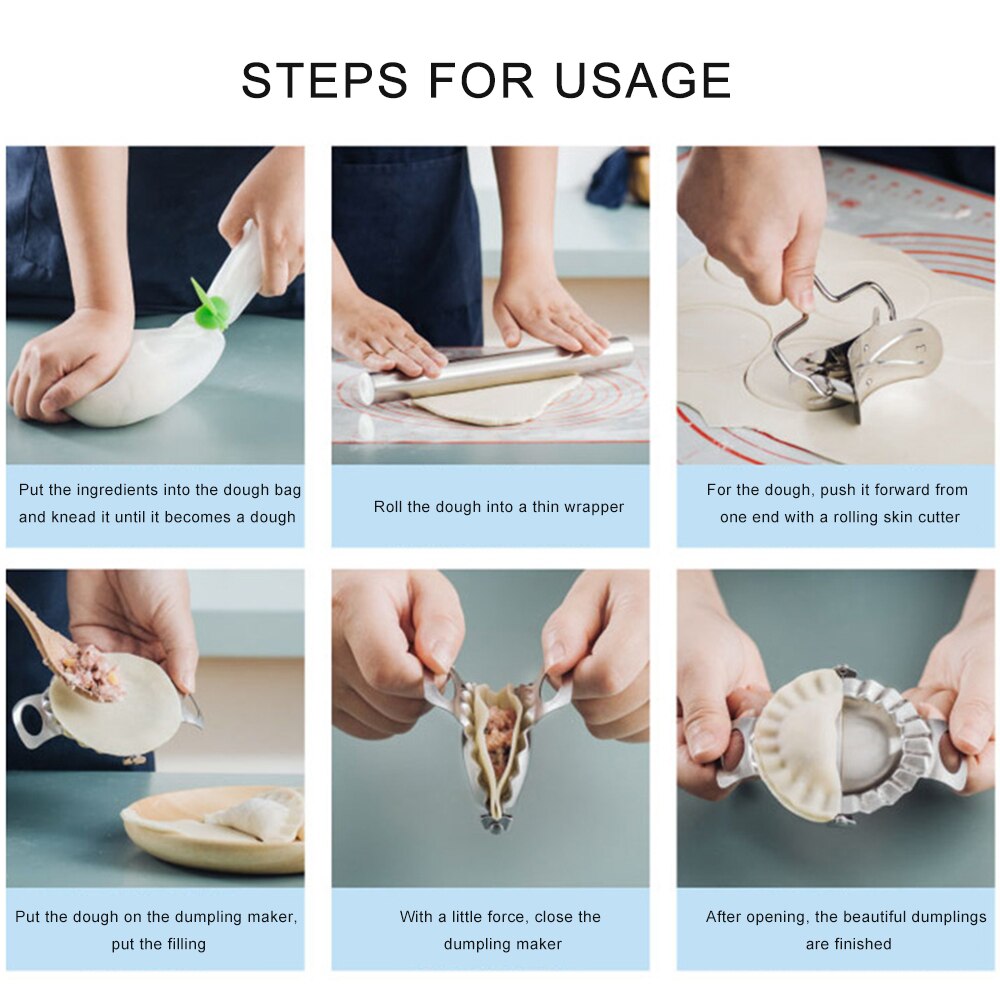 STEPS FOR USAGE

Put the ingredients into the dough bag and knead it until it becomes a dough

Roll the dough into a thin wrapper

For the dough, push it forward from one end with a rolling skin cutter

Put the dough on the dumpling maker, put the filling

With a little force, close the dumpling maker

After opening, the beautiful dumplings are finished