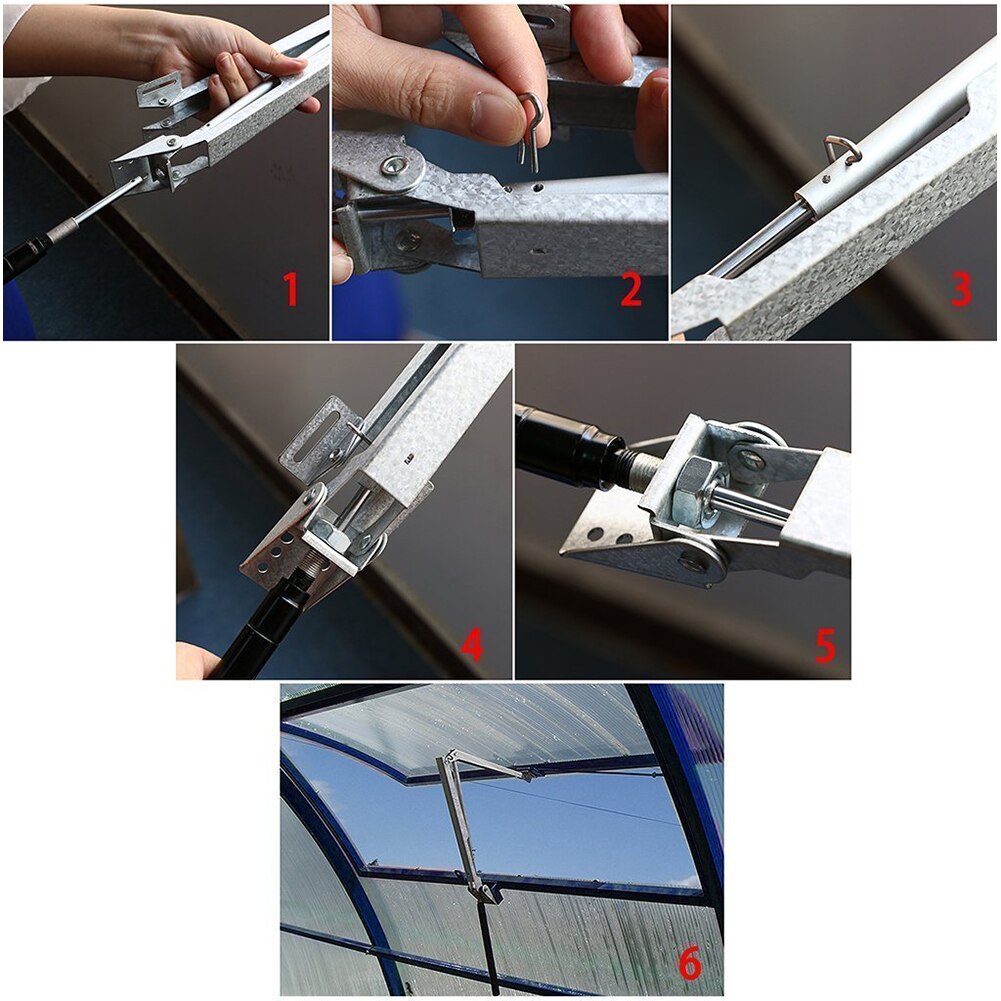 1

2

3

4

5

6