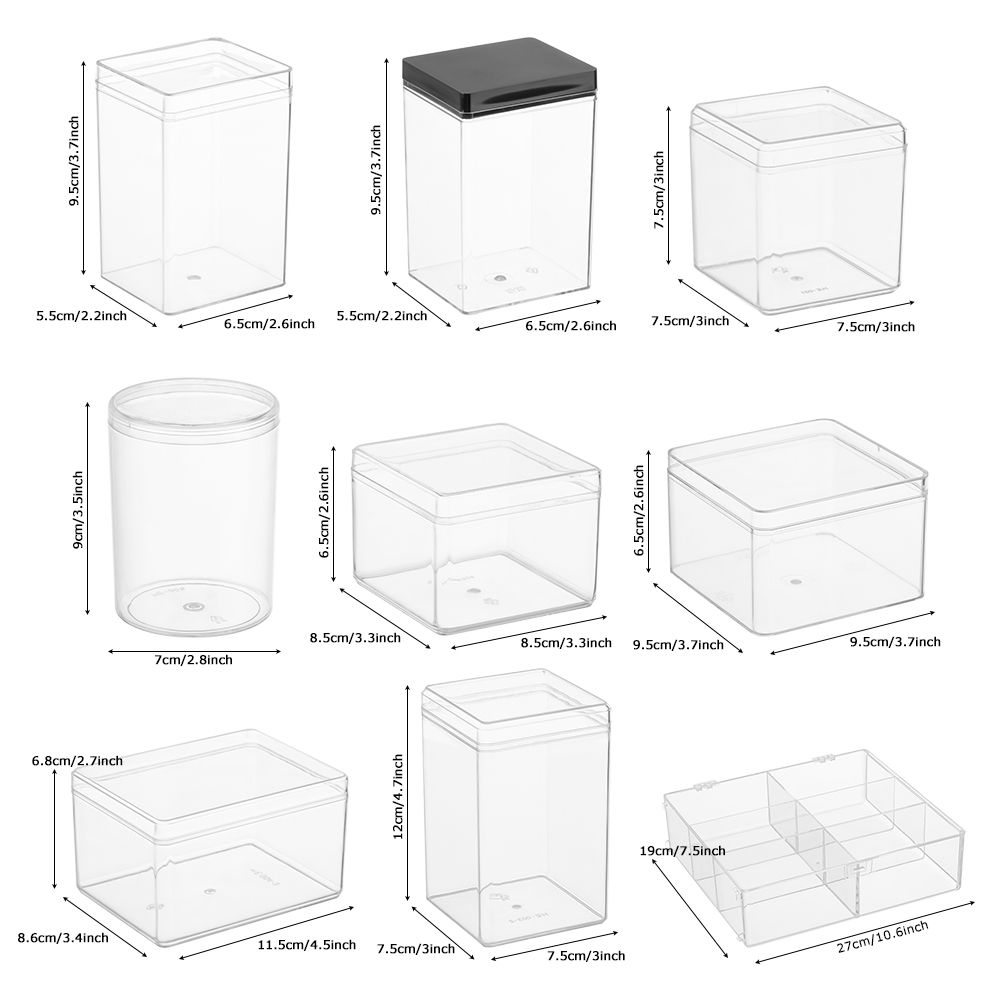 9.5cm/3.7inch
5.5cm/2.2inch
6.5cm/2.6inch

9.5cm/3.7inch
5.5cm/2.2inch
6.5cm/2.6inch

7.5cm/3inch
7.5cm/3inch
7.5cm/3inch

9cm/3.5inch
7cm/2.8inch

6.5cm/2.6inch
8.5cm/3.3inch
8.5cm/3.3inch

6.5cm/2.6inch
9.5cm/3.7inch
9.5cm/3.7inch

6.8cm/2.7inch
8.6cm/3.4inch
11.5cm/4.5inch

12cm/4.7inch
7.5cm/3inch
7.5cm/3inch

19cm/7.5inch
27cm/10.6inch