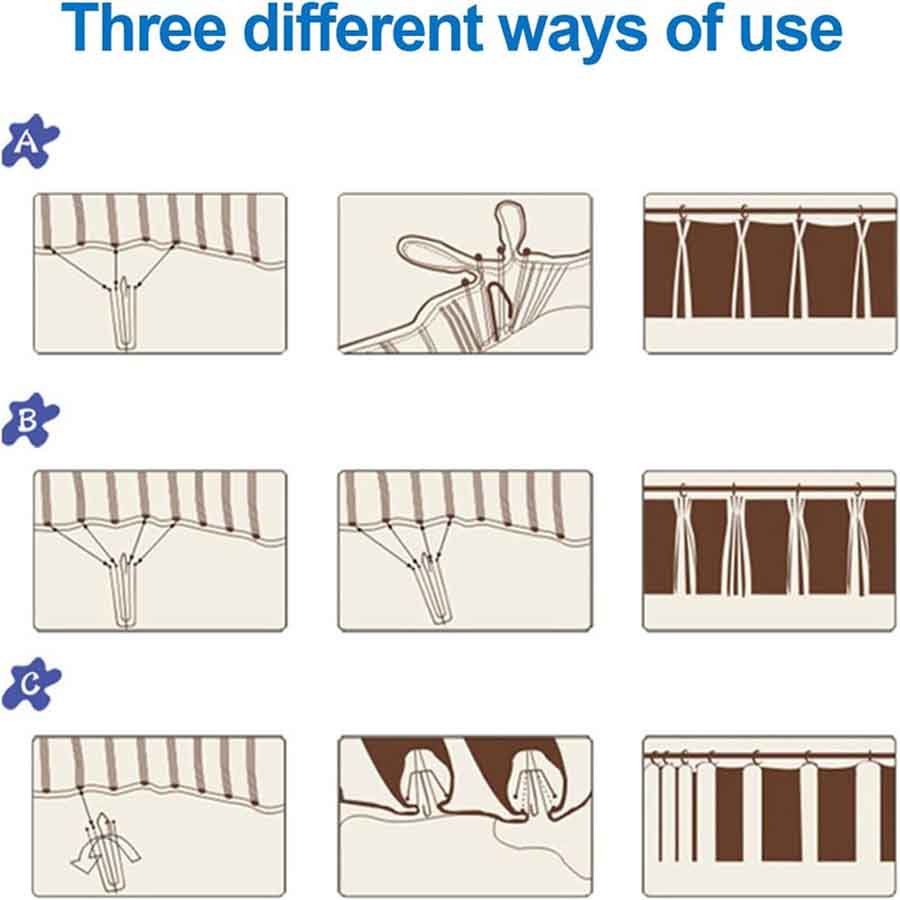 Three different ways of use

A

B

C