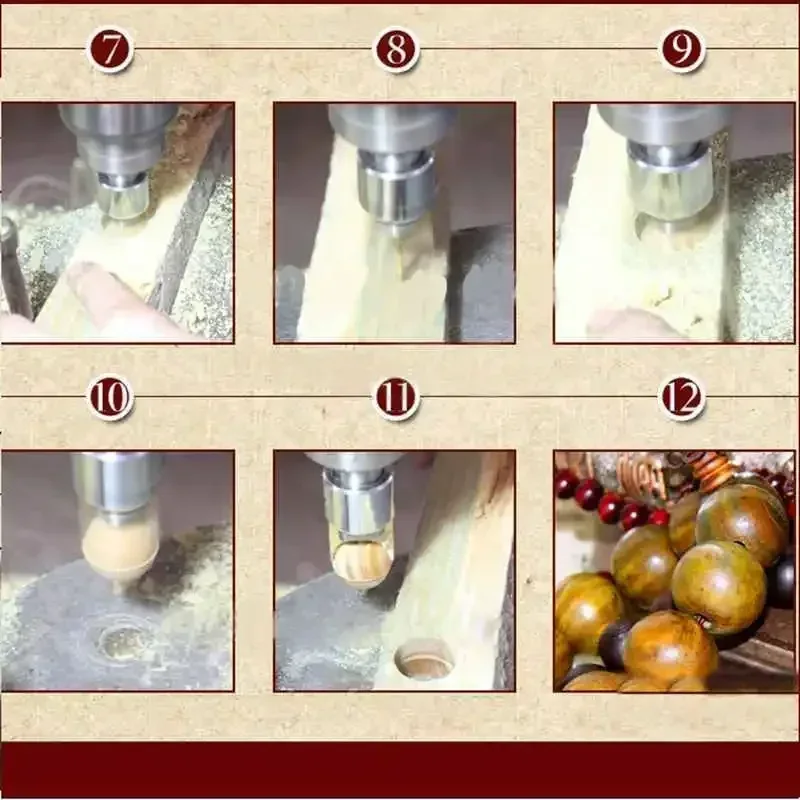 7

8

9

10

11

12