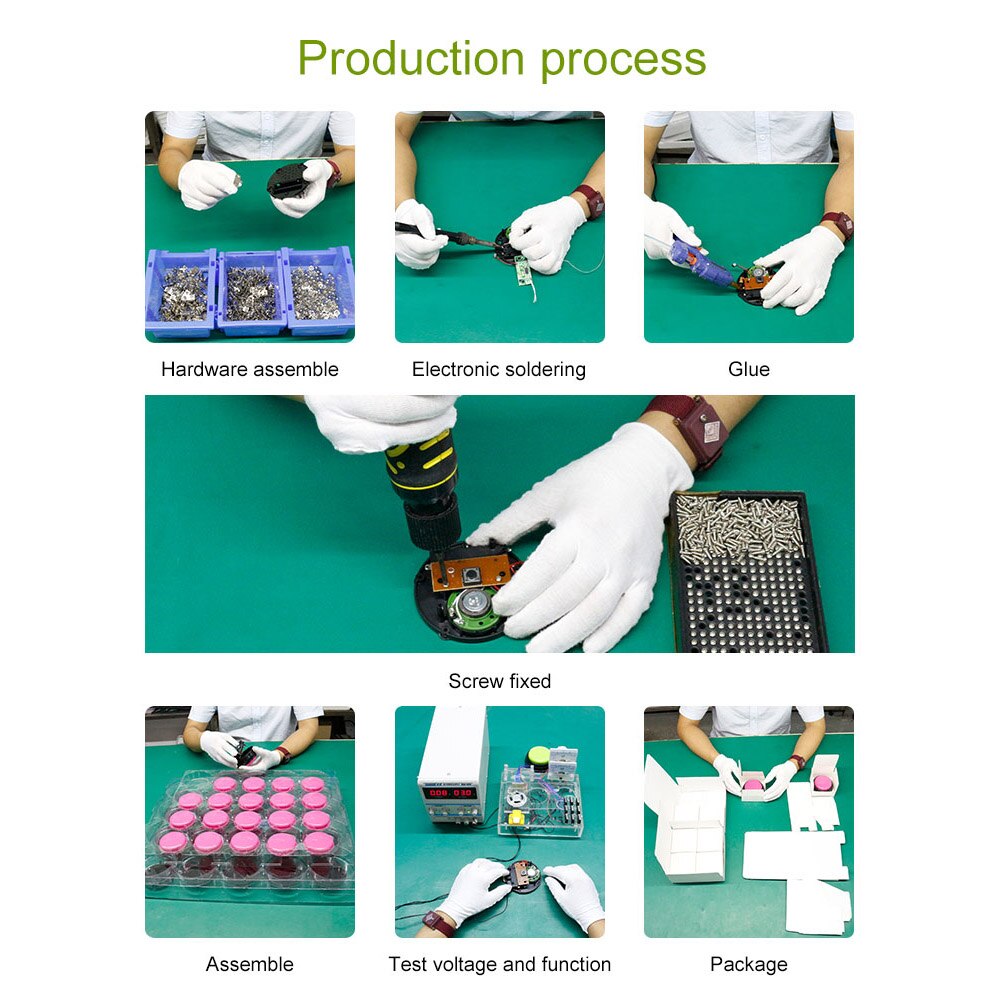 Production process

Hardware assemble

Electronic soldering

Glue

Screw fixed

Assemble

Test voltage and function

Package