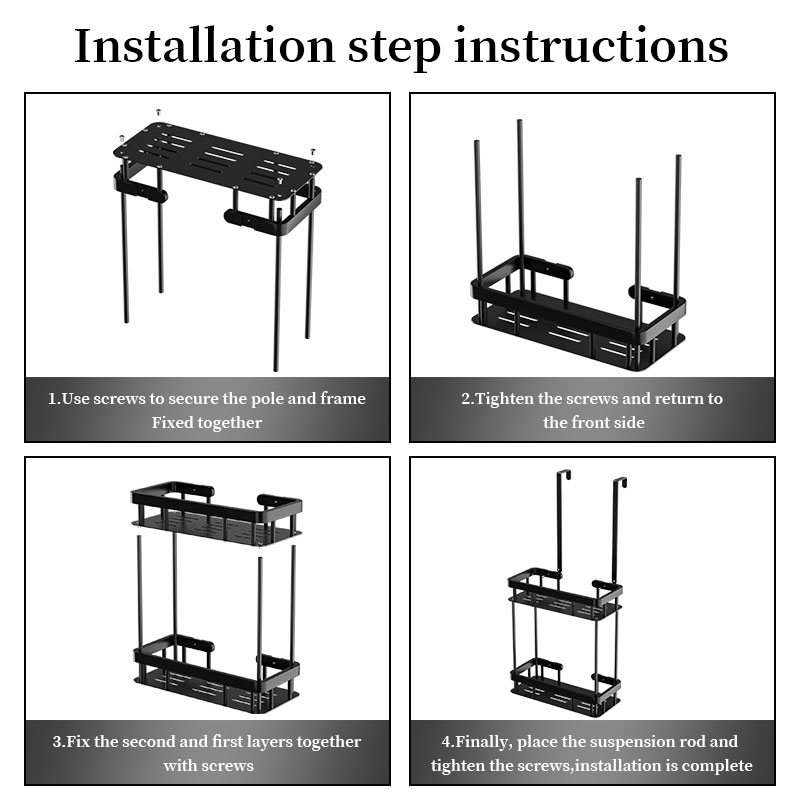 Installation step instructions

1.Use screws to secure the pole and frame Fixed together

2.Tighten the screws and return to the front side

3.Fix the second and first layers together with screws

4.Finally, place the suspension rod and tighten the screws,installation is complete