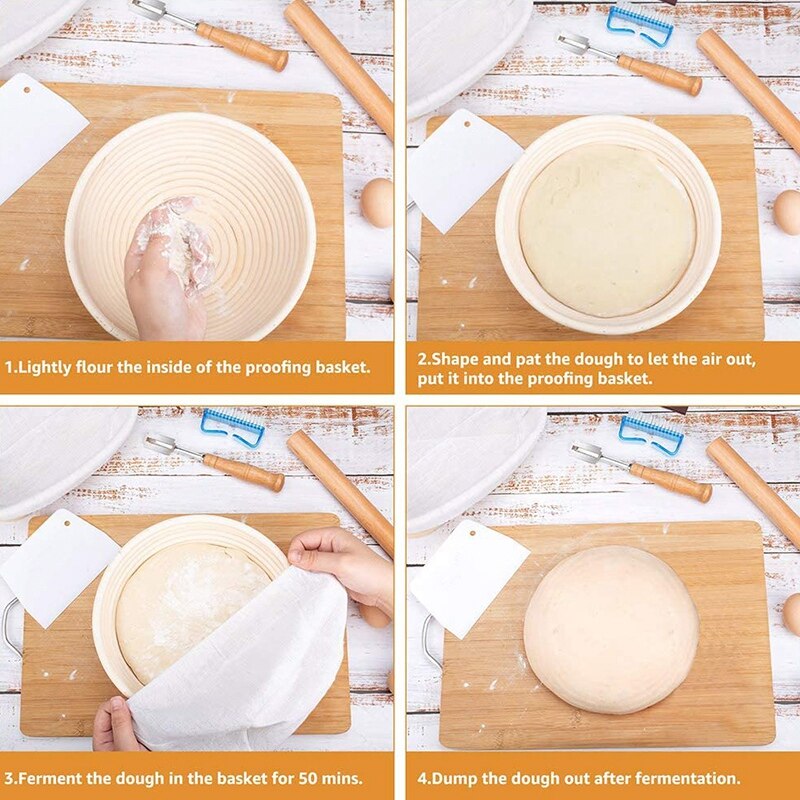 1.Lightly flour the inside of the proofing basket.

2.Shape and pat the dough to let the air out, put it into the proofing basket.

3.Ferment the dough in the basket for 50 mins.

4.Dump the dough out after fermentation.