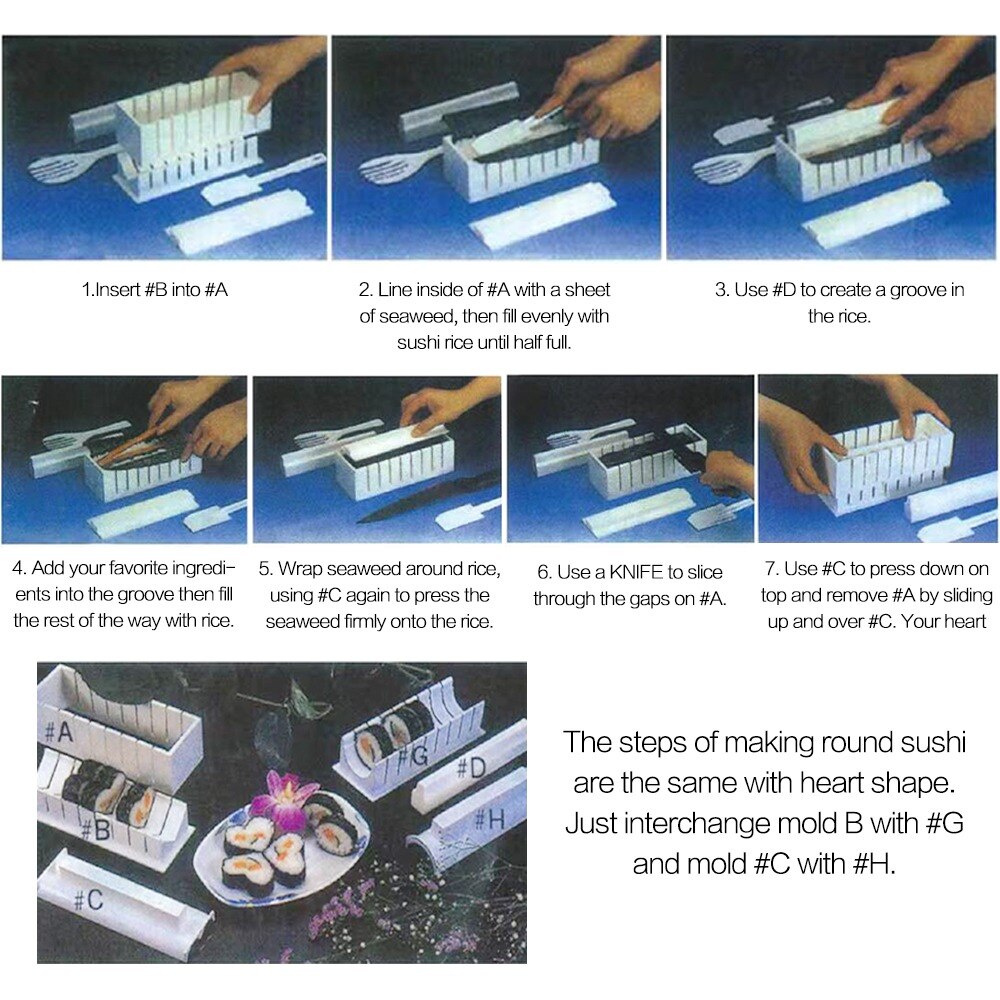 1.Insert #B into #A

2. Line inside of #A with a sheet of seaweed, then fill evenly with sushi rice until half full.

3. Use #D to create a groove in the rice.

4. Add your favorite ingredients into the groove then fill the rest of the way with rice.

5. Wrap seaweed around rice, using #C again to press the seaweed firmly onto the rice.

6. Use a KNIFE to slice through the gaps on #A.

7. Use #C to press down on top and remove #A by sliding up and over #C. Your heart

#A

#B

#C

#G

#D

#H

The steps of making round sushi are the same with heart shape. Just interchange mold B with #G and mold #C with #H.