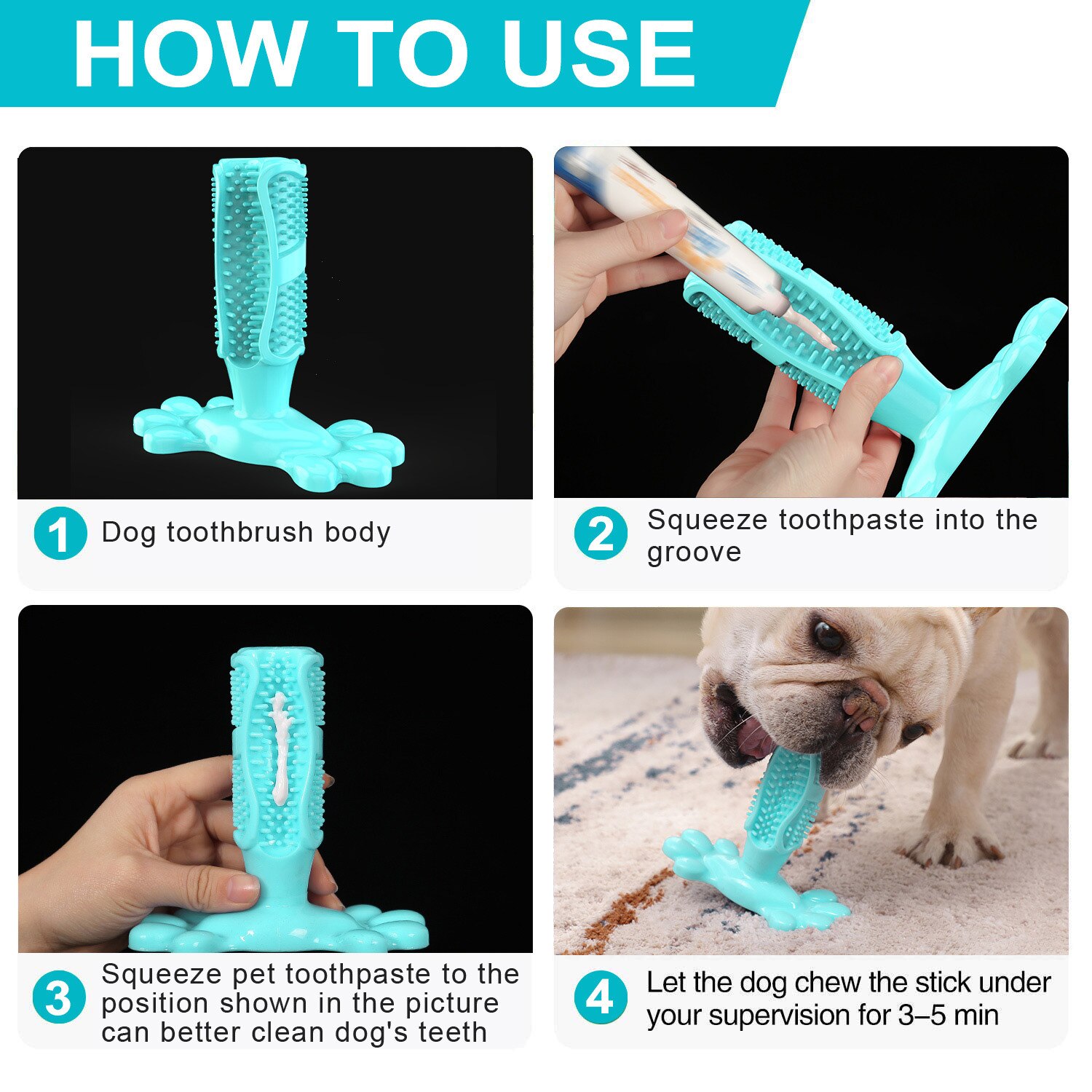 HOW TO USE

1 Dog toothbrush body

2 Squeeze toothpaste into the groove

3 Squeeze pet toothpaste to the position shown in the picture can better clean dog's teeth

4 Let the dog chew the stick under your supervision for 3–5 min