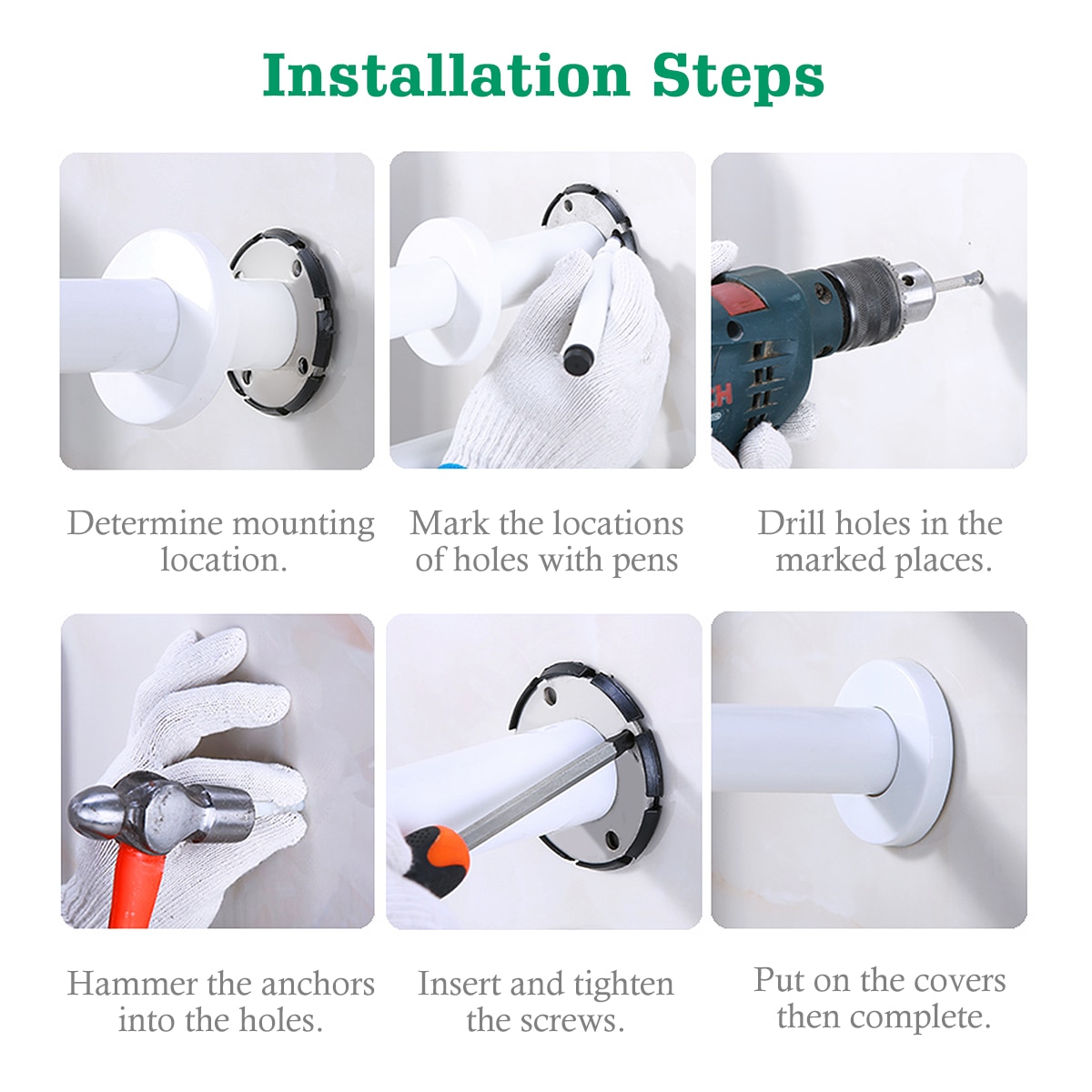 Installation Steps

Determine mounting location.

Mark the locations of holes with pens

Drill holes in the marked places.

Hammer the anchors into the holes.

Insert and tighten the screws.

Put on the covers then complete.