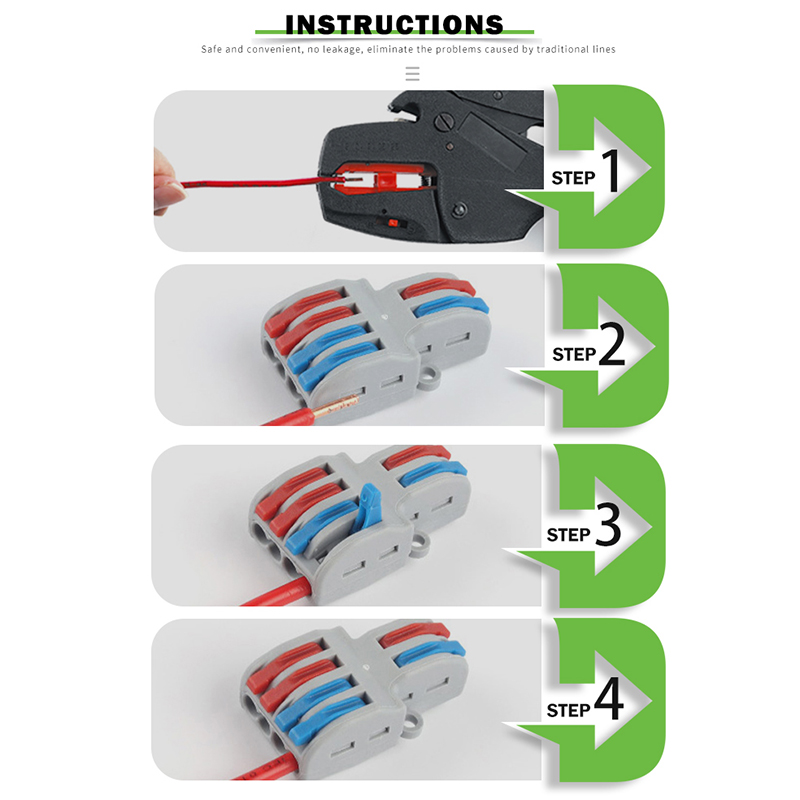 INSTRUCTIONS

Safe and convenient, no leakage, eliminate the problems caused by traditional lines

STEP 1

STEP 2

STEP 3

STEP 4