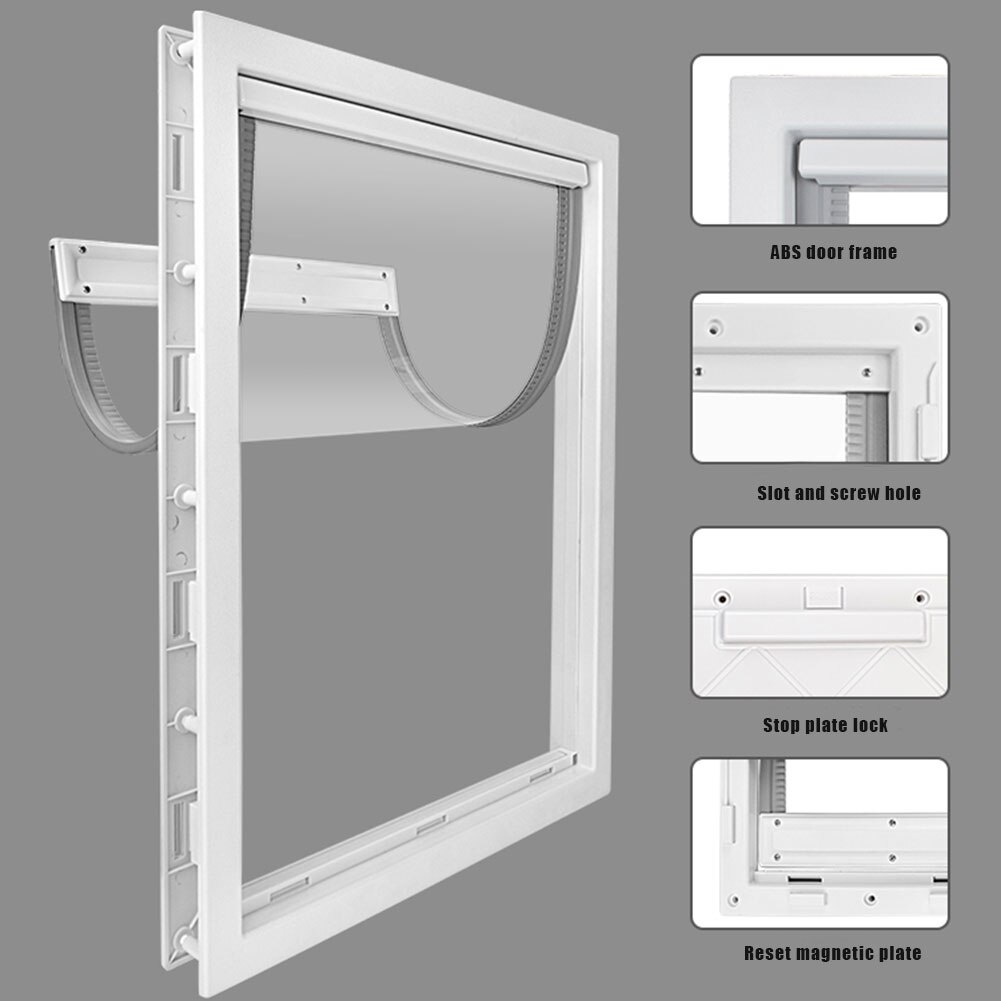 ABS door frame

Slot and screw hole

Stop plate lock

Reset magnetic plate