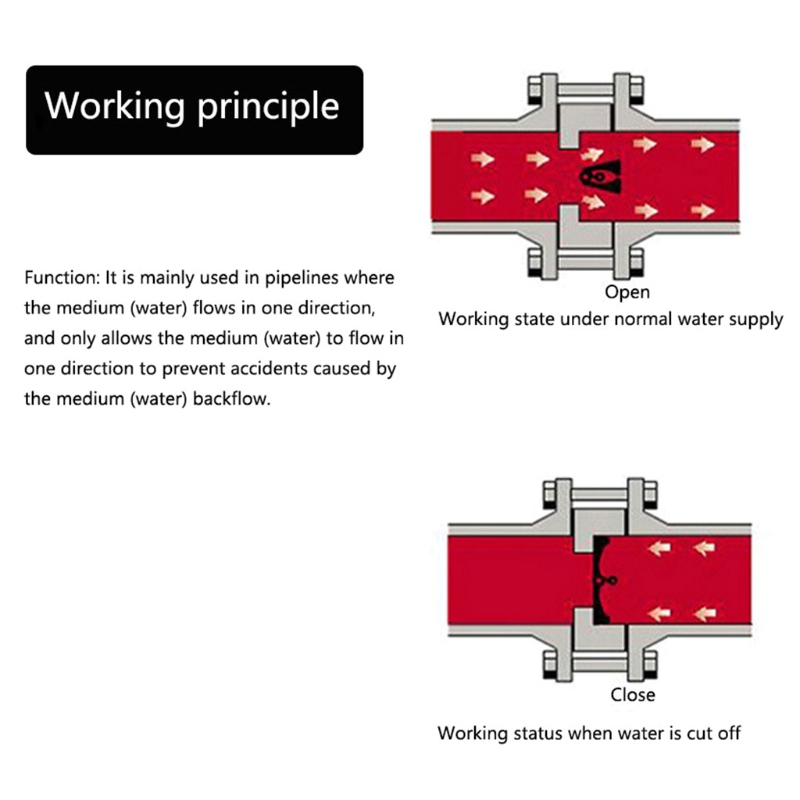 Working principle

Function: It is mainly used in pipelines where the medium (water) flows in one direction, and only allows the medium (water) to flow in one direction to prevent accidents caused by the medium (water) backflow.

Open
Working state under normal water supply

Close

Working status when water is cut off