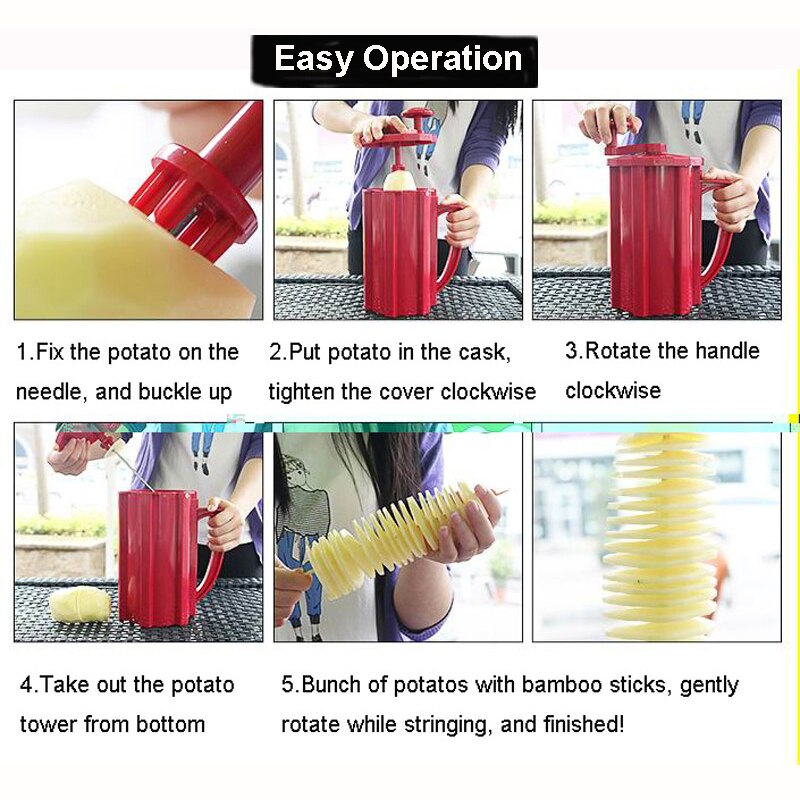 Easy Operation

1.Fix the potato on the needle, and buckle up

2.Put potato in the cask, tighten the cover clockwise

3.Rotate the handle clockwise

4.Take out the potato tower from bottom

5.Bunch of potatos with bamboo sticks, gently rotate while stringing, and finished!