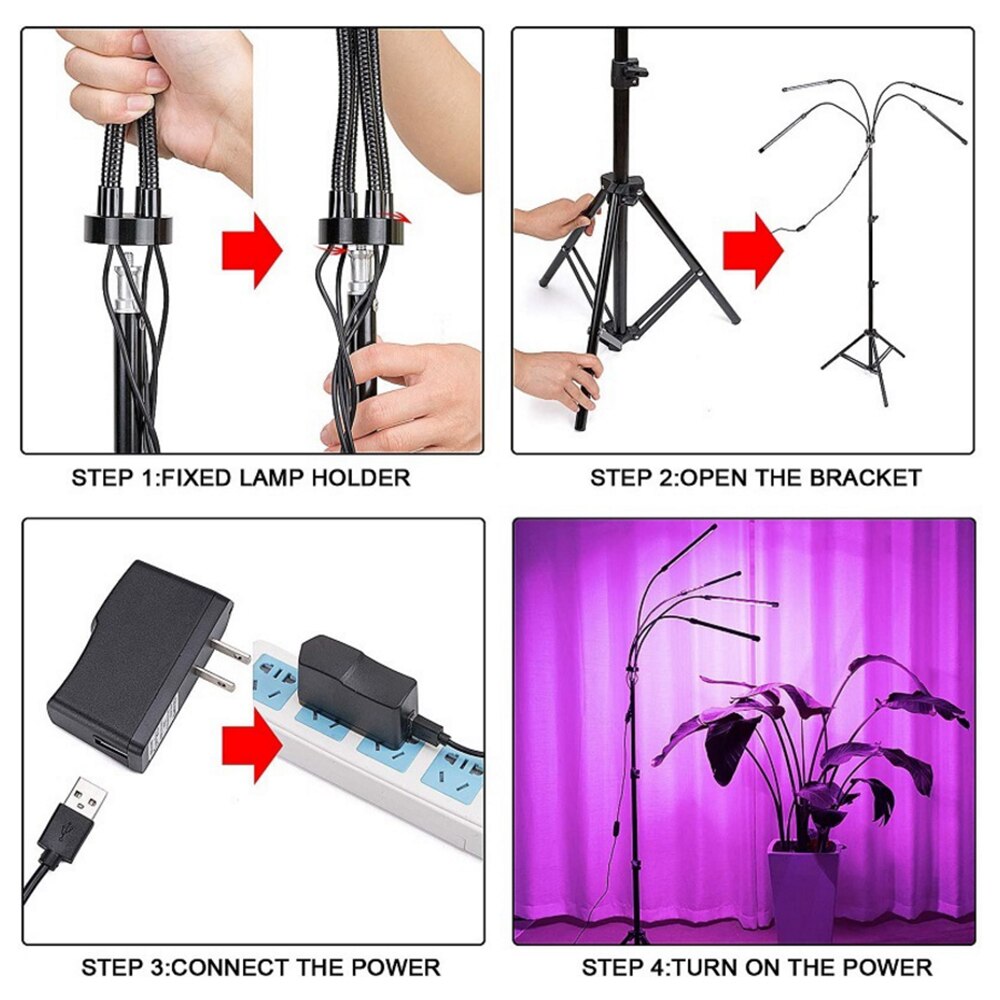 STEP 1:FIXED LAMP HOLDER

STEP 2:OPEN THE BRACKET

STEP 3:CONNECT THE POWER

STEP 4:TURN ON THE POWER