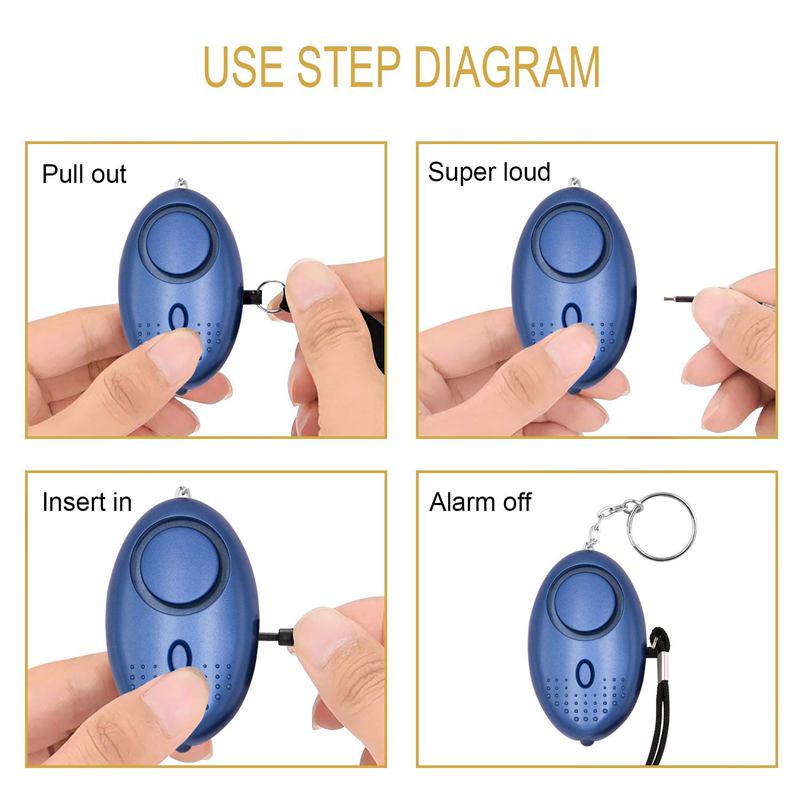 USE STEP DIAGRAM

Pull out

Super loud

Insert in

Alarm off