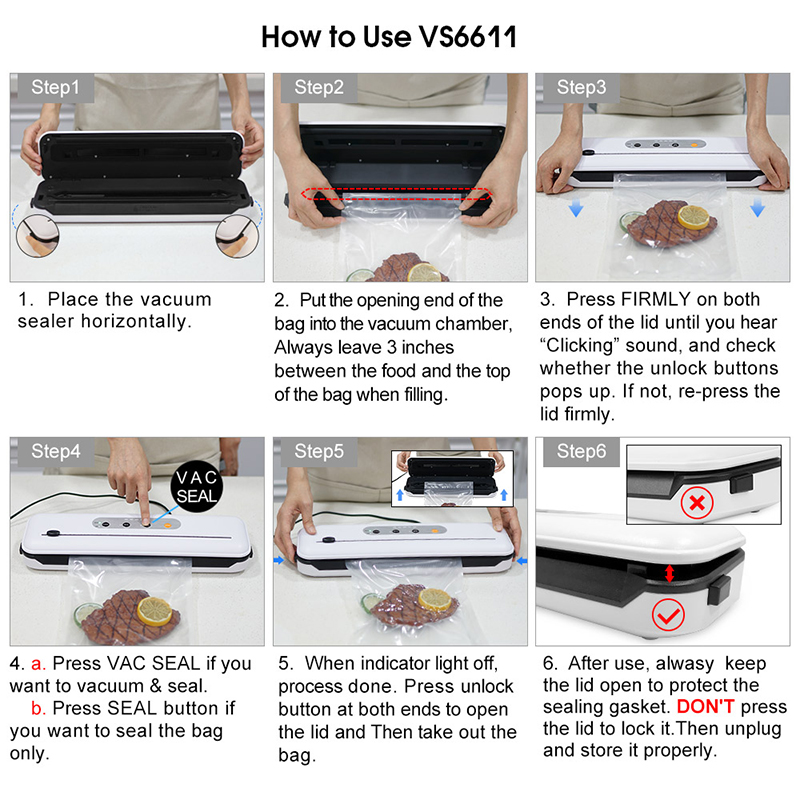 How to Use VS6611

Step1

1. Place the vacuum sealer horizontally.

Step2

2. Put the opening end of the bag into the vacuum chamber, Always leave 3 inches between the food and the top of the bag when filling.

Step3

3. Press FIRMLY on both ends of the lid until you hear "Clicking" sound, and check whether the unlock buttons pops up. If not, re-press the lid firmly.

Step4

VAC SEAL

4. a. Press VAC SEAL if you want to vacuum & seal.
b. Press SEAL button if you want to seal the bag only.

Step5

5. When indicator light off, process done. Press unlock button at both ends to open the lid and Then take out the bag.

Step6

6. After use, alwasy keep the lid open to protect the sealing gasket. DON'T press the lid to lock it.Then unplug and store it properly.