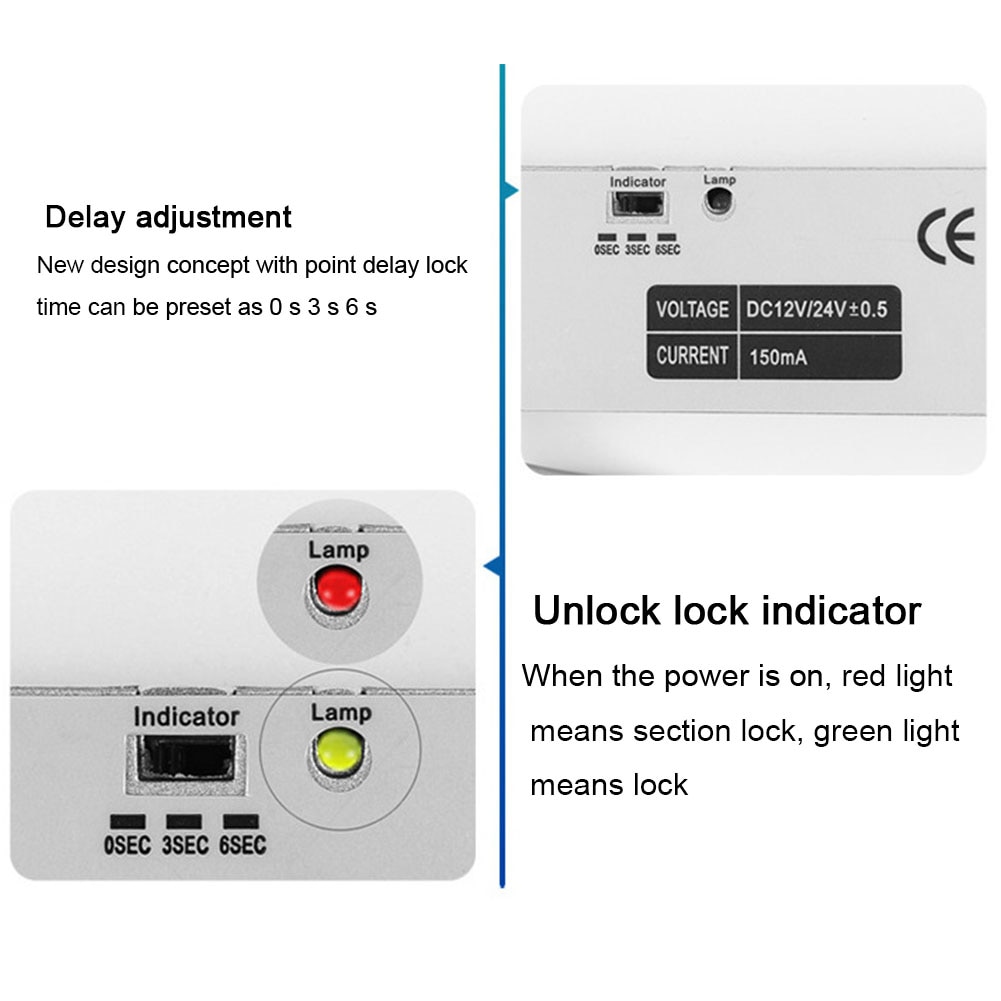 Delay adjustment

New design concept with point delay lock time can be preset as 0 s 3 s 6 s

Indicator

Lamp

0SEC 3SEC 6SEC

CE

| VOLTAGE | DC12V/24V±0.5 |
|---|---|
| CURRENT | 150mA |

Lamp

Indicator

Lamp

0SEC 3SEC 6SEC

Unlock lock indicator

When the power is on, red light means section lock, green light means lock