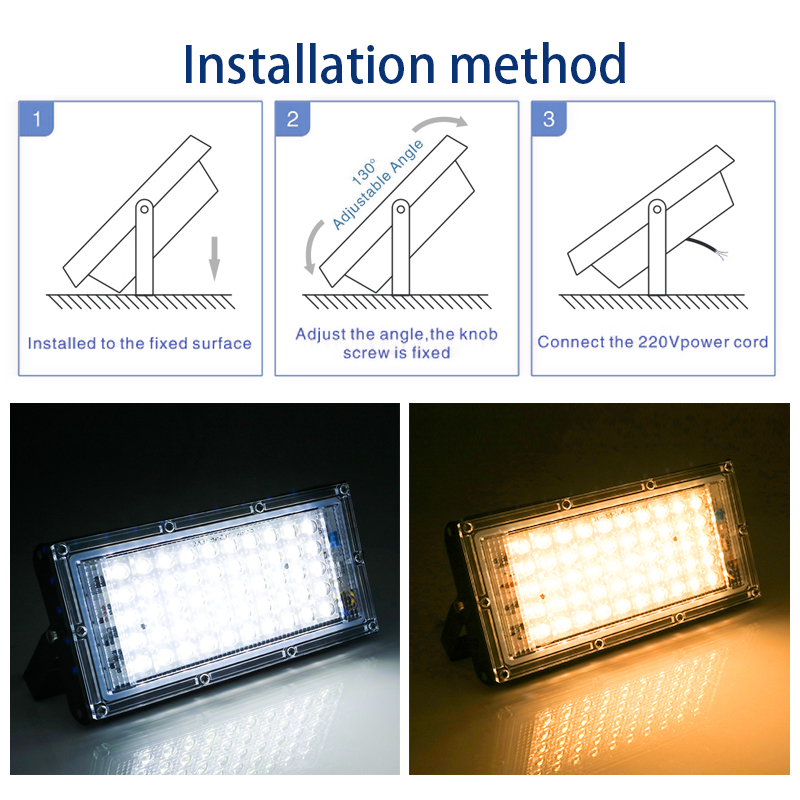 Installation method

1

Installed to the fixed surface

2

130° Adjustable Angle

Adjust the angle,the knob screw is fixed

3

Connect the 220Vpower cord