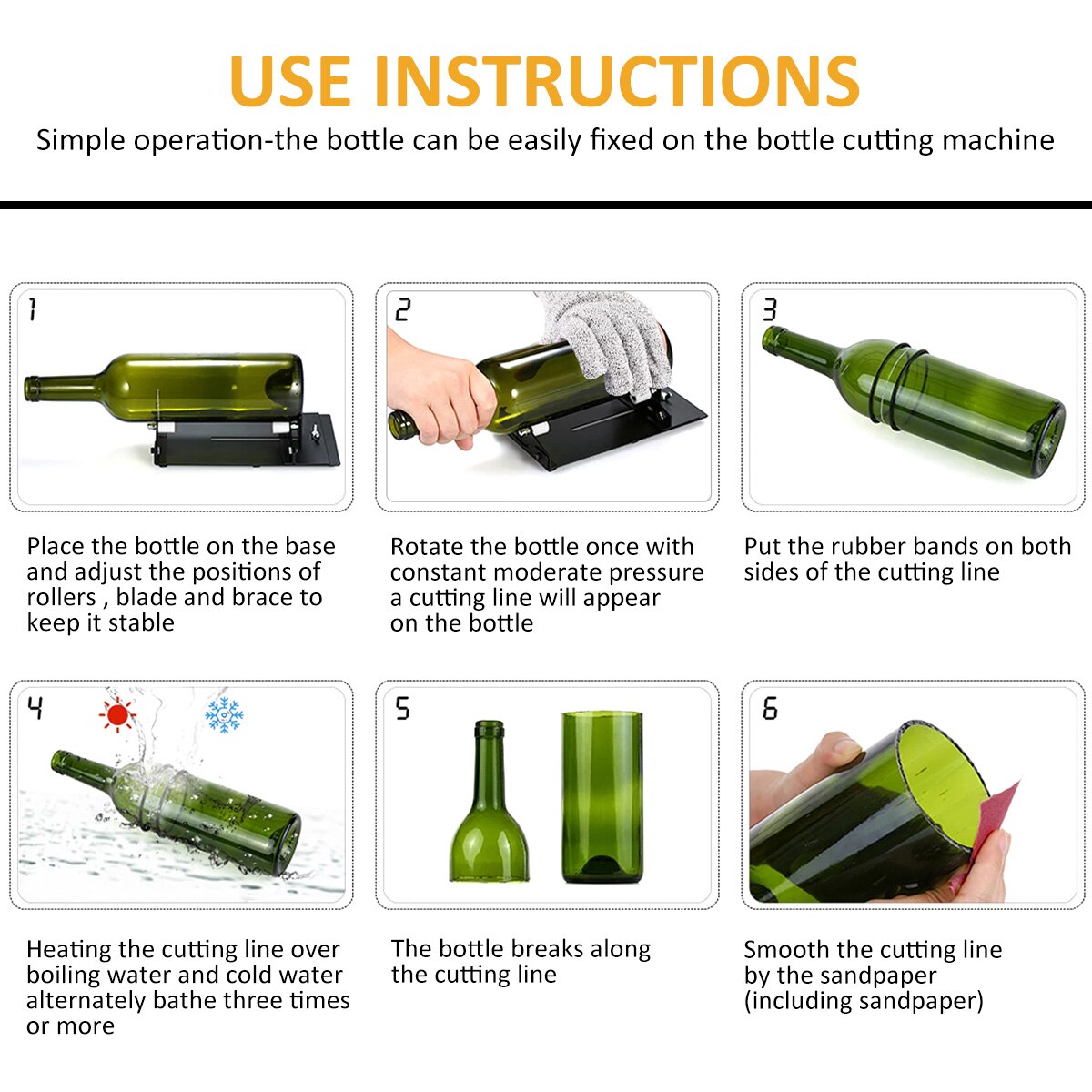 USE INSTRUCTIONS

Simple operation-the bottle can be easily fixed on the bottle cutting machine

1

Place the bottle on the base and adjust the positions of rollers , blade and brace to keep it stable

2

Rotate the bottle once with constant moderate pressure a cutting line will appear on the bottle

3

Put the rubber bands on both sides of the cutting line

4

Heating the cutting line over boiling water and cold water alternately bathe three times or more

5

The bottle breaks along the cutting line

6

Smooth the cutting line by the sandpaper (including sandpaper)