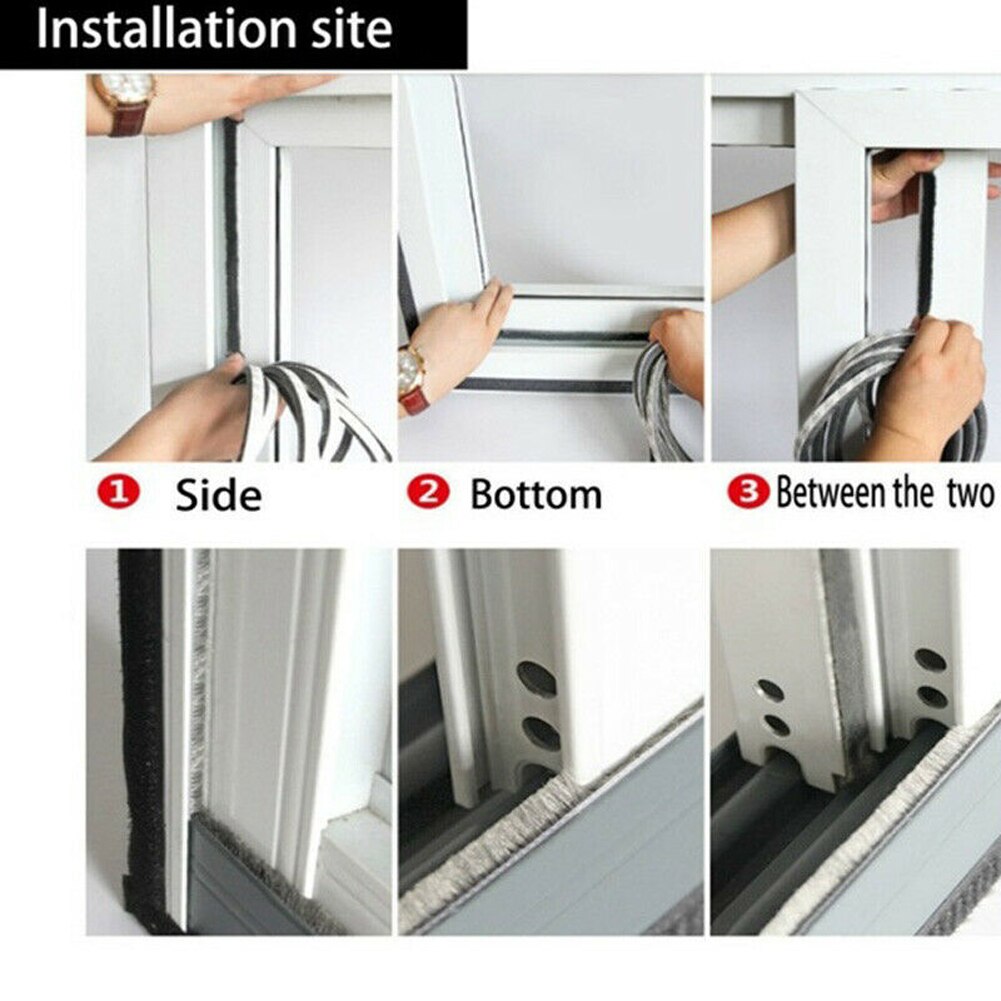 Installation site

1 Side

2 Bottom

3 Between the two