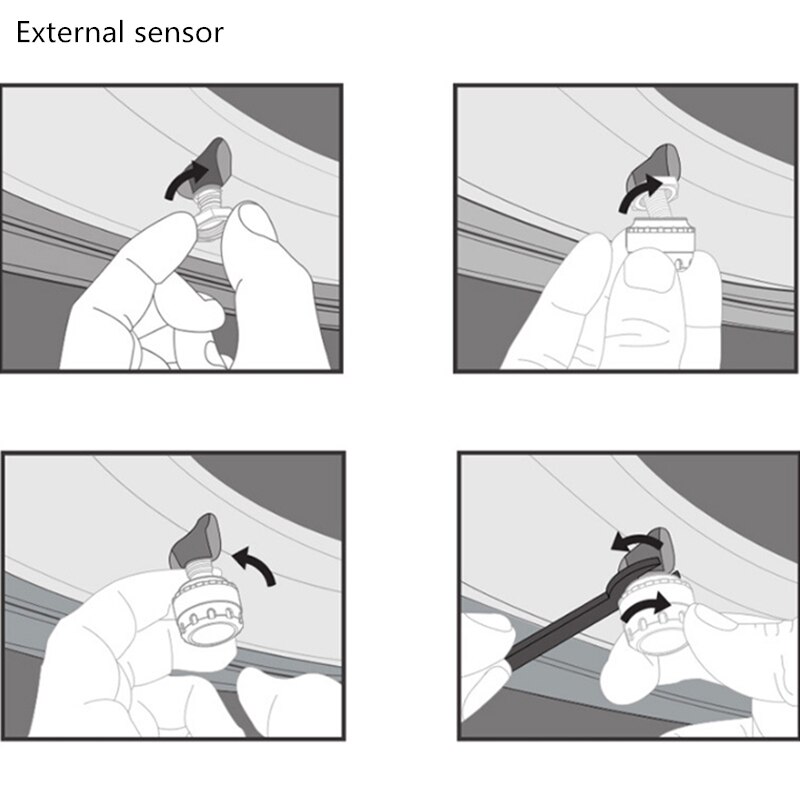 External sensor