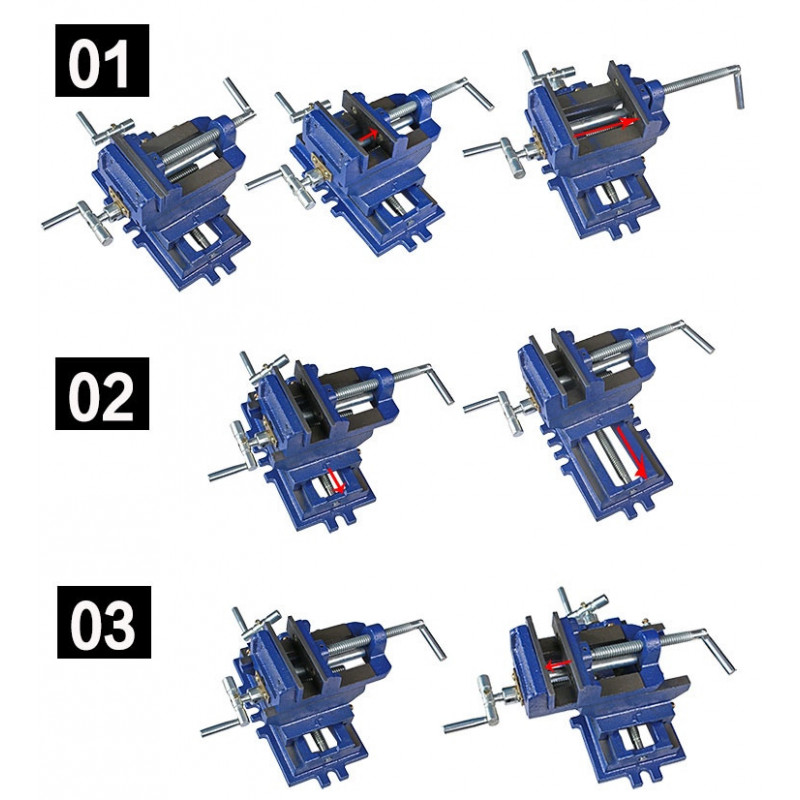 01

02

03