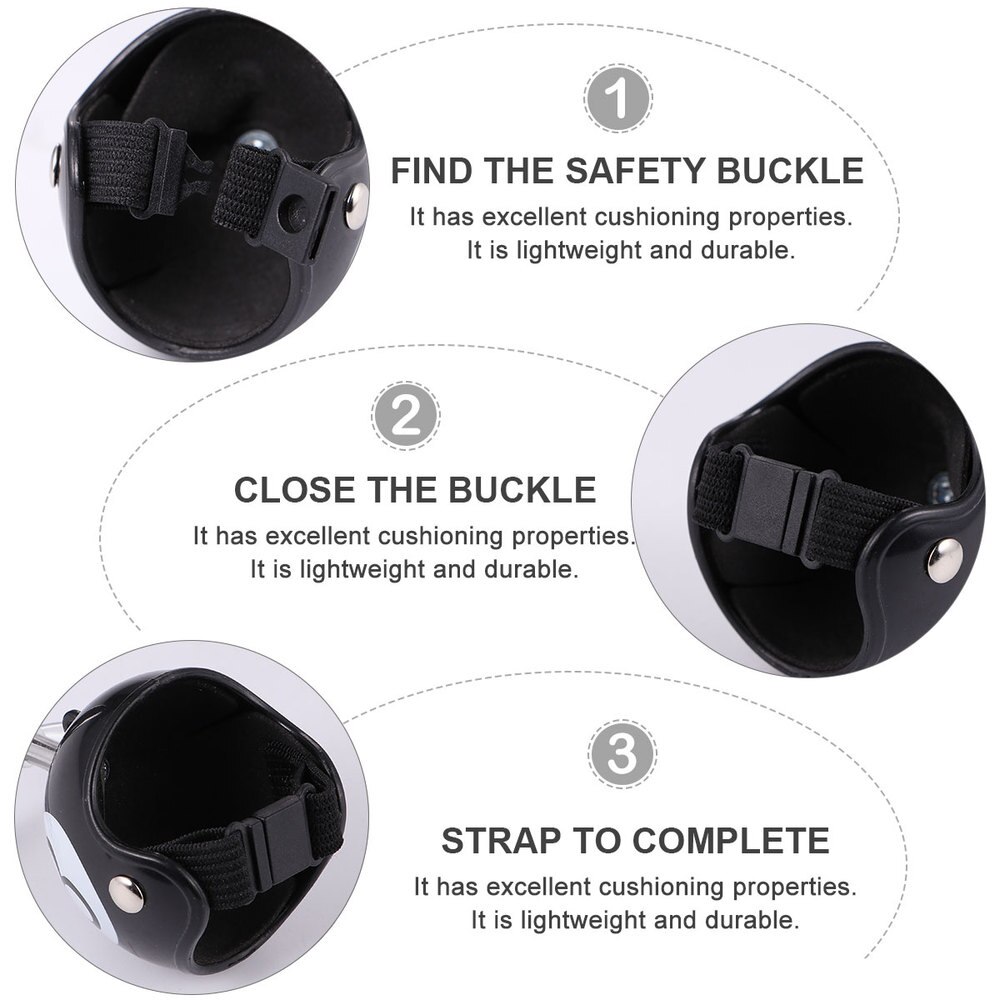 1

FIND THE SAFETY BUCKLE

It has excellent cushioning properties.
It is lightweight and durable.

2

CLOSE THE BUCKLE

It has excellent cushioning properties.
It is lightweight and durable.

3

STRAP TO COMPLETE

It has excellent cushioning properties.
It is lightweight and durable.