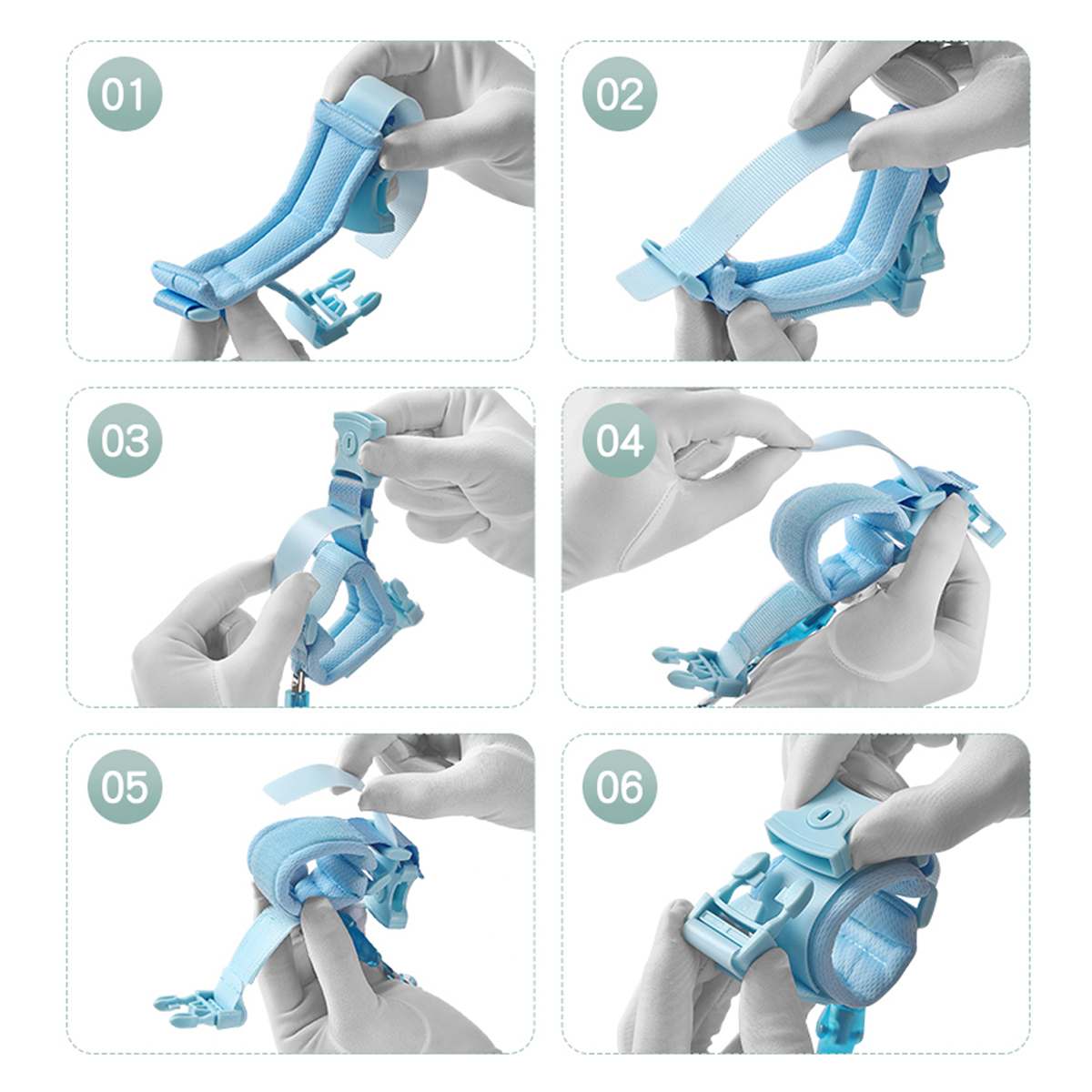 01

02

03

04

05

06