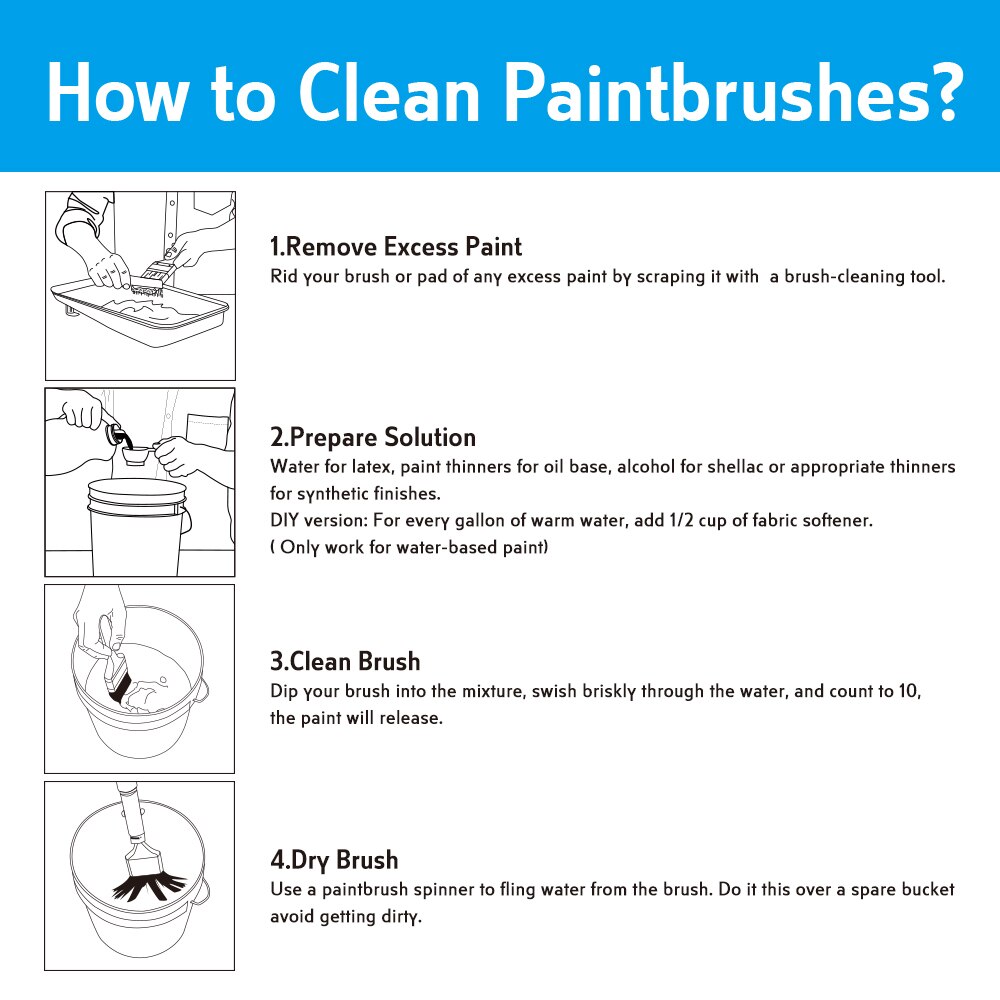 How to Clean Paintbrushes?

1.Remove Excess Paint
Rid your brush or pad of any excess paint by scraping it with a brush-cleaning tool.

2.Prepare Solution
Water for latex, paint thinners for oil base, alcohol for shellac or appropriate thinners for synthetic finishes.
DIY version: For every gallon of warm water, add 1/2 cup of fabric softener.
( Only work for water-based paint)

3.Clean Brush
Dip your brush into the mixture, swish briskly through the water, and count to 10, the paint will release.

4.Dry Brush
Use a paintbrush spinner to fling water from the brush. Do it this over a spare bucket avoid getting dirty.