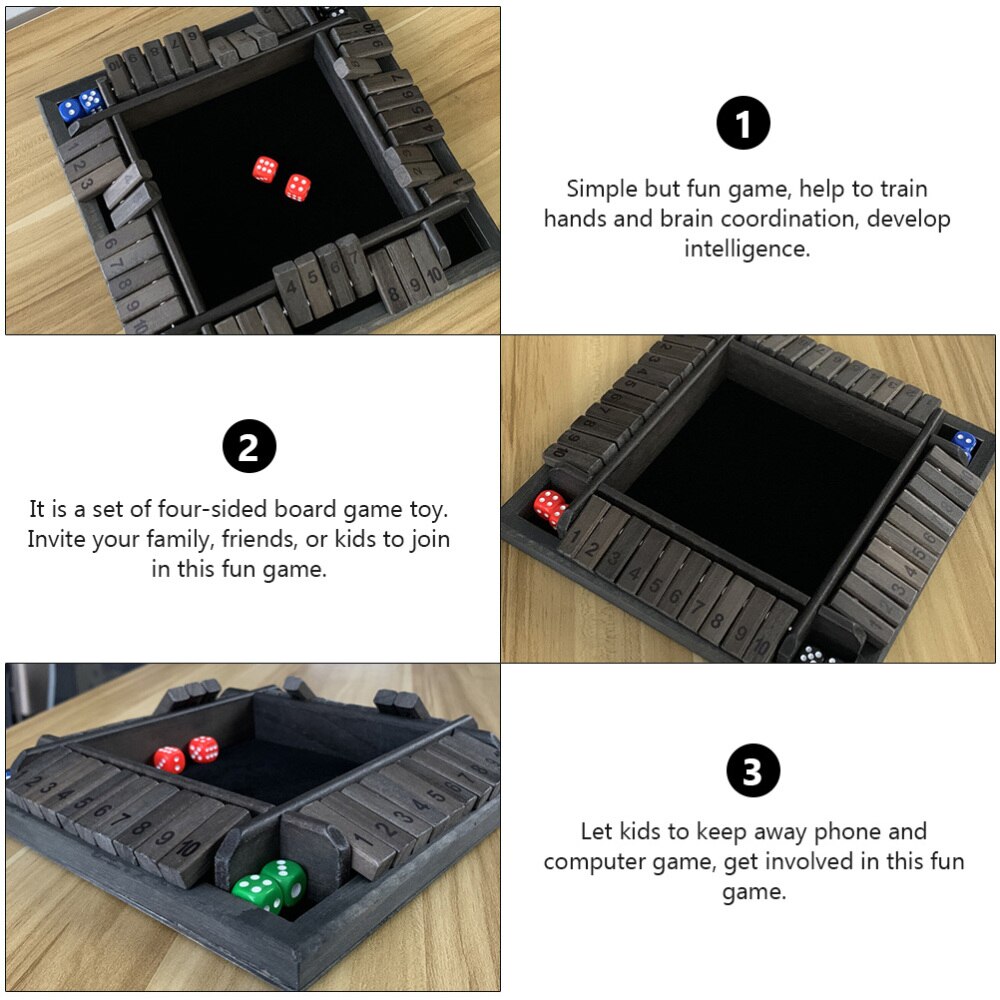 1

Simple but fun game, help to train hands and brain coordination, develop intelligence.

2

It is a set of four-sided board game toy. Invite your family, friends, or kids to join in this fun game.

3

Let kids to keep away phone and computer game, get involved in this fun game.