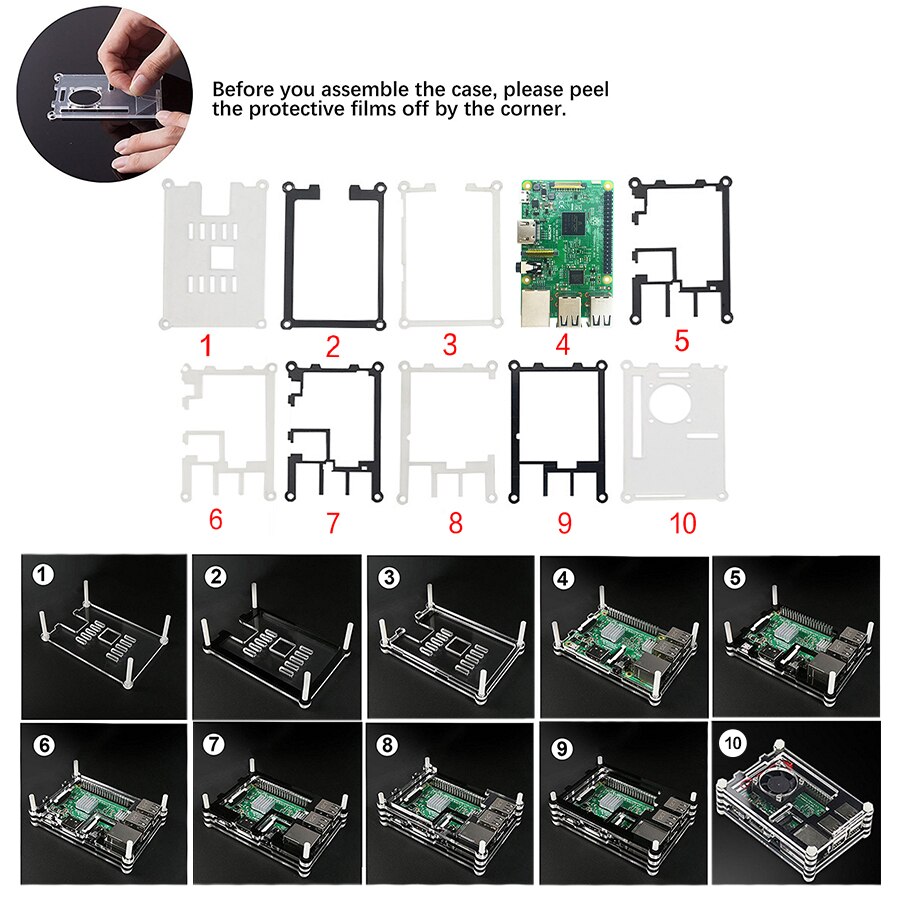 Before you assemble the case, please peel the protective films off by the corner.

1 2 3 4 5

6 7 8 9 10

1 2 3 4 5

6 7 8 9 10