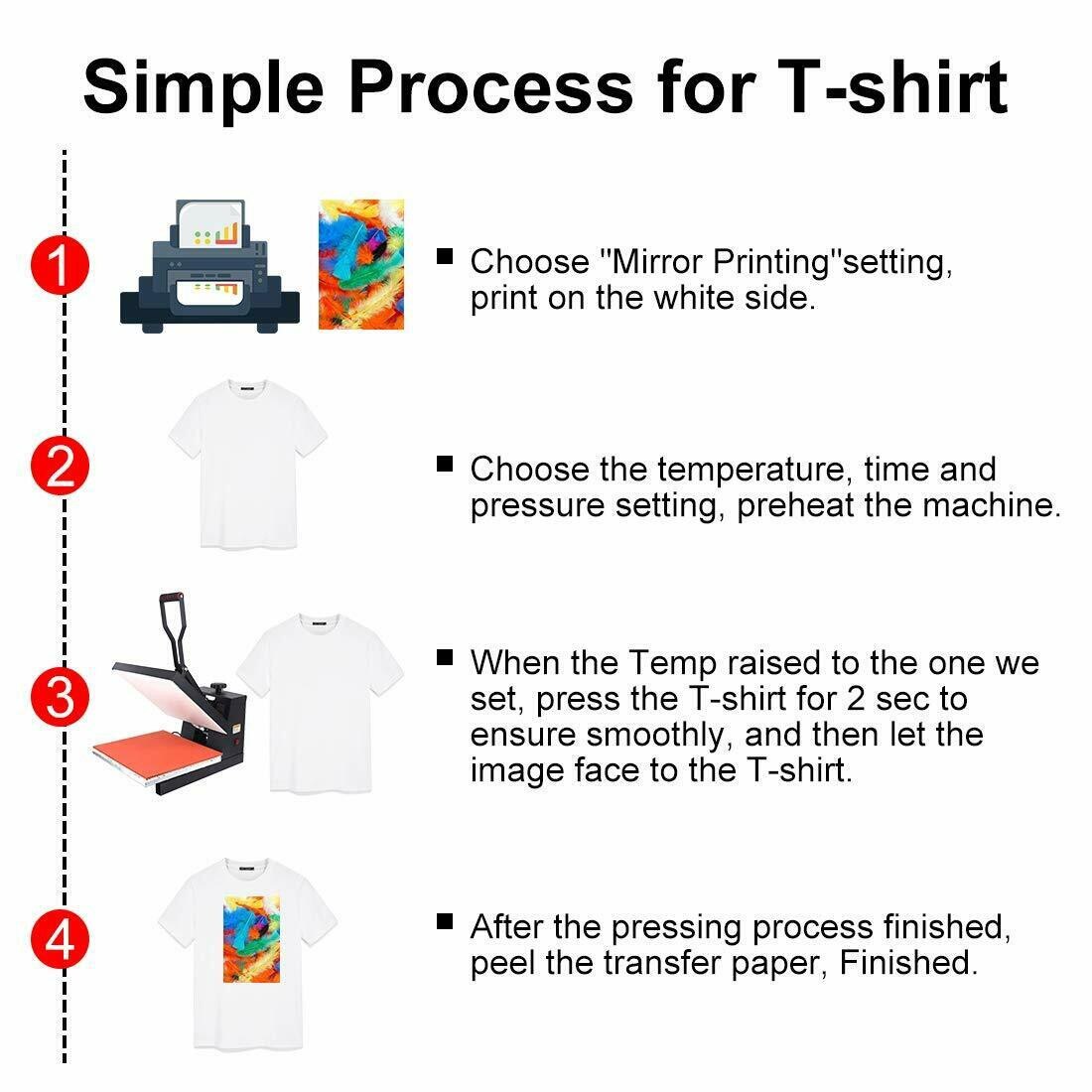 Simple Process for T-shirt

1

■ Choose "Mirror Printing"setting, print on the white side.

2

■ Choose the temperature, time and pressure setting, preheat the machine.

3

■ When the Temp raised to the one we set, press the T-shirt for 2 sec to ensure smoothly, and then let the image face to the T-shirt.

4

■ After the pressing process finished, peel the transfer paper, Finished.