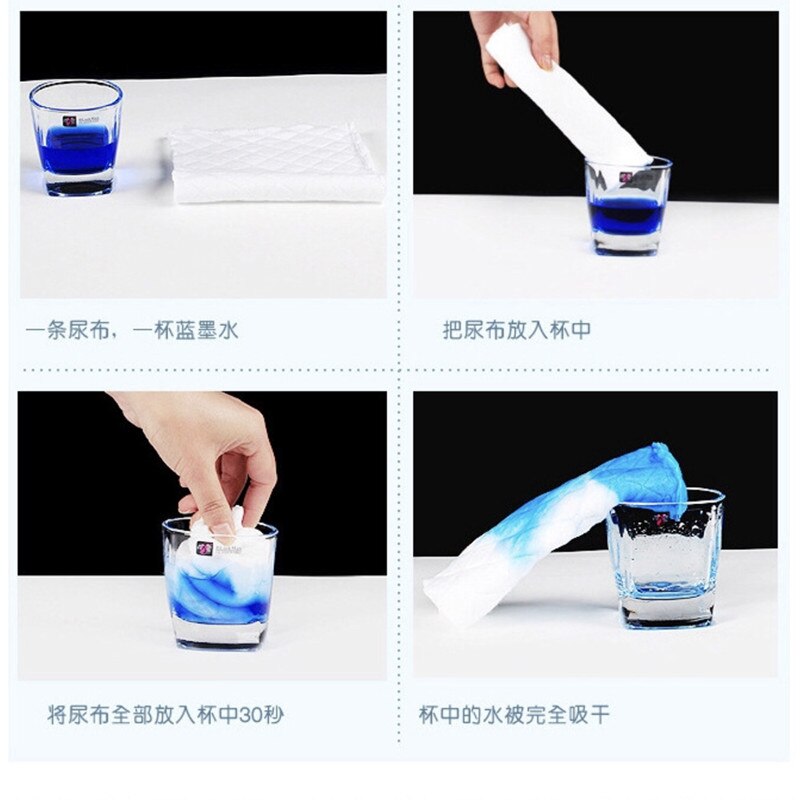 一条尿布，一杯蓝墨水

把尿布放入杯中

将尿布全部放入杯中30秒

杯中的水被完全吸干